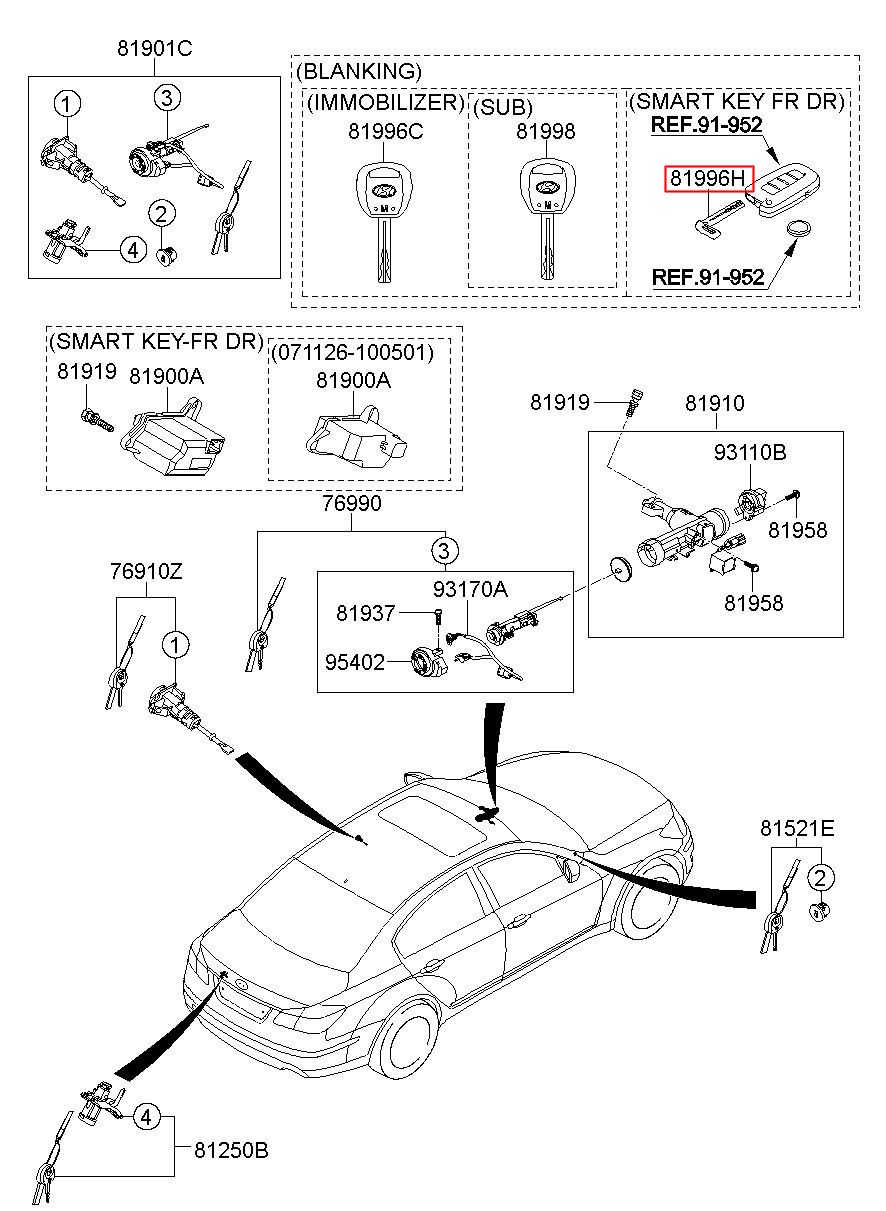 81901C

1

3

2

4

(BLANKING)

(IMMOBILIZER)

81996C

(SUB)

81998

(SMART KEY FR DR)

REF.91-952

81996H

REF.91-952

(SMART KEY-FR DR)

81919

81900A

(071126-100501)

81900A

81919

81910

93110B

81958

81958

76990

3

93170A

81937

95402

76910Z

1

81521E

2

4

81250B