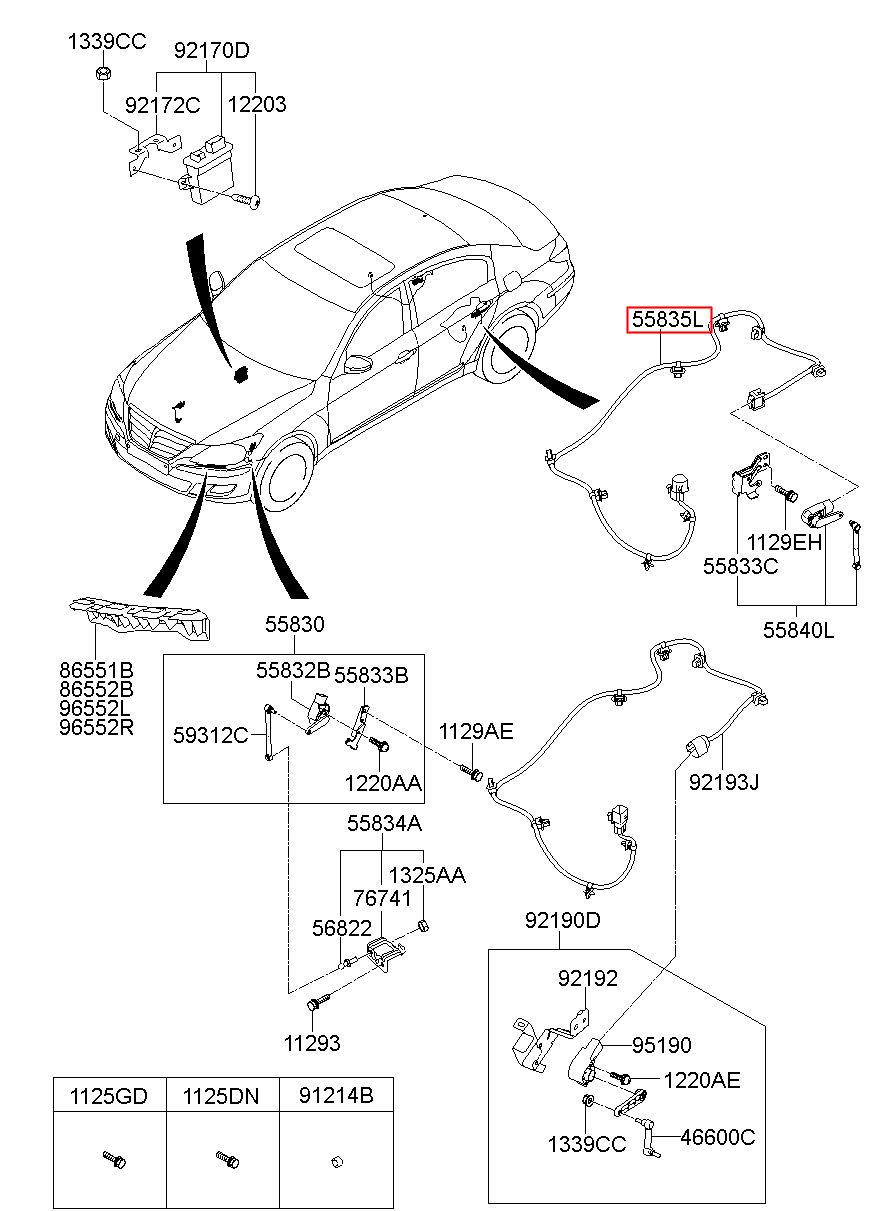 1339CC
92170D
92172C
12203

55835L

1129EH
55833C
55840L

86551B
86552B
96552L
96552R

55830
55832B
55833B
59312C
1220AA
1129AE

92193J

55834A
1325AA
76741
56822
11293

92190D
92192
95190
1220AE
1339CC
46600C

| 1125GD | 1125DN | 91214B |
|---|---|---|
| | | |