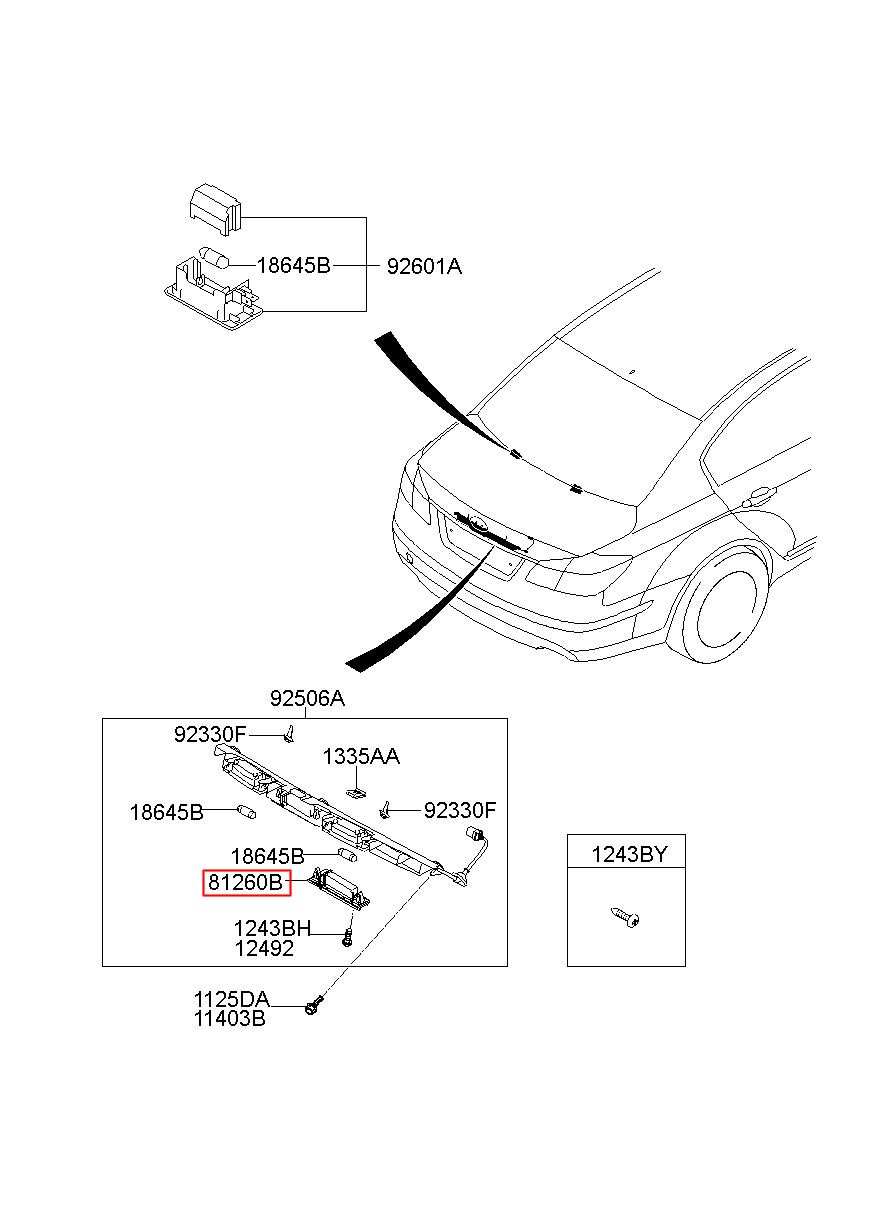 18645B
92601A

92506A
92330F
1335AA
18645B
92330F
18645B
81260B
1243BH
12492
1125DA
11403B

1243BY