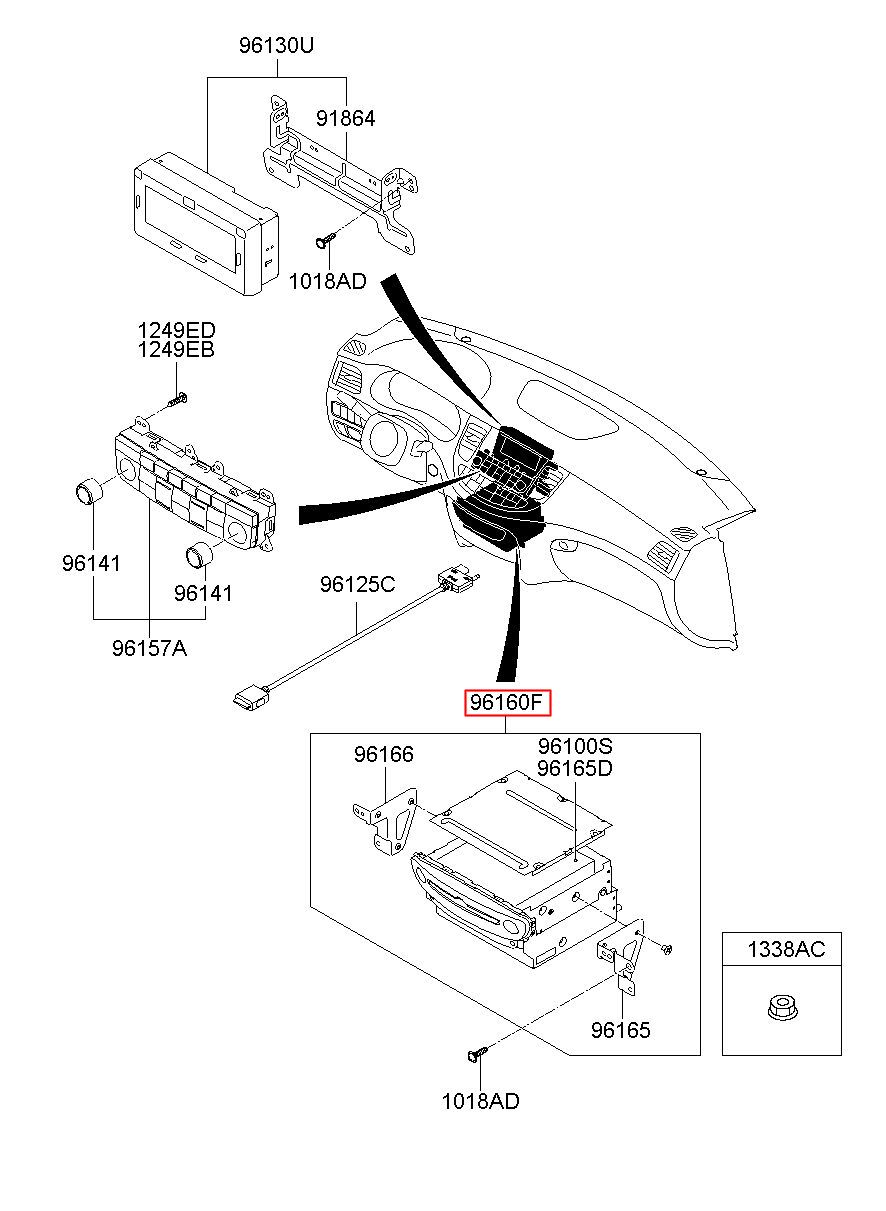 96130U
91864
1018AD
1249ED
1249EB
96141
96141
96157A
96125C
96160F
96166
96100S
96165D
96165
1018AD
1338AC