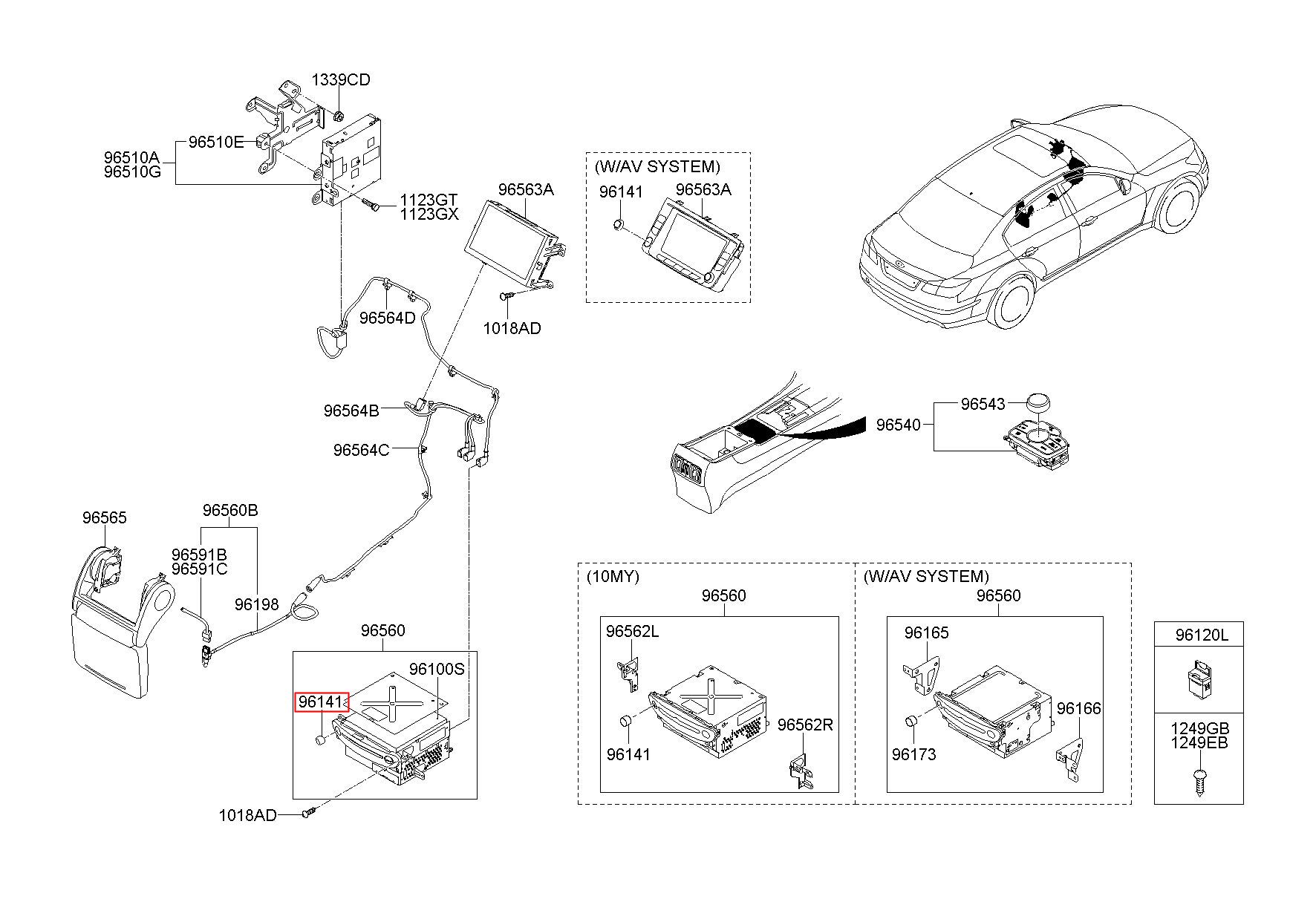 1339CD

96510E

96510A
96510G

1123GT
1123GX

96563A

96564D

1018AD

(W/AV SYSTEM)
96141
96563A

96564B

96564C

96543
96540

96565

96560B

96591B
96591C

96198

96560
96100S
96141

1018AD

(10MY)
96560
96562L
96141
96562R

(W/AV SYSTEM)
96560
96165
96173
96166

96120L

1249GB
1249EB