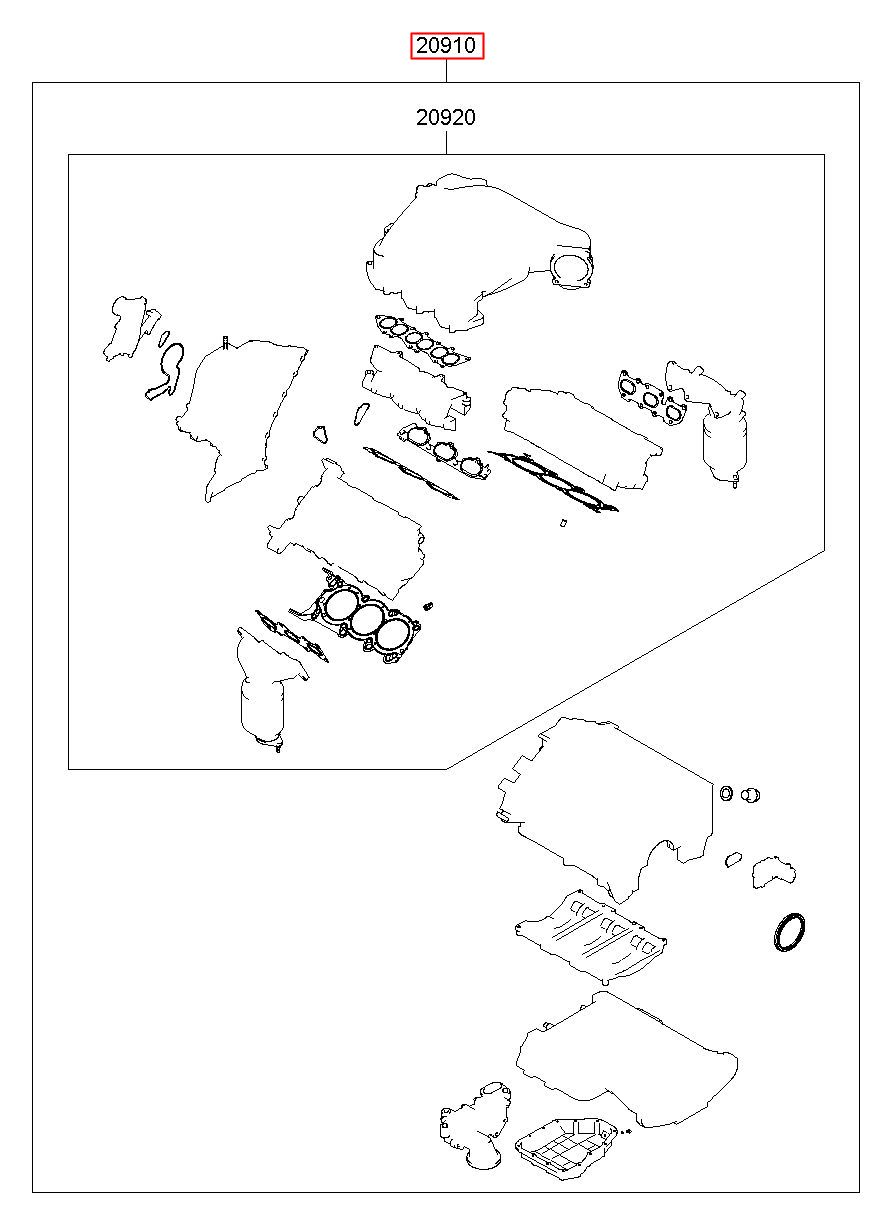 20910

20920