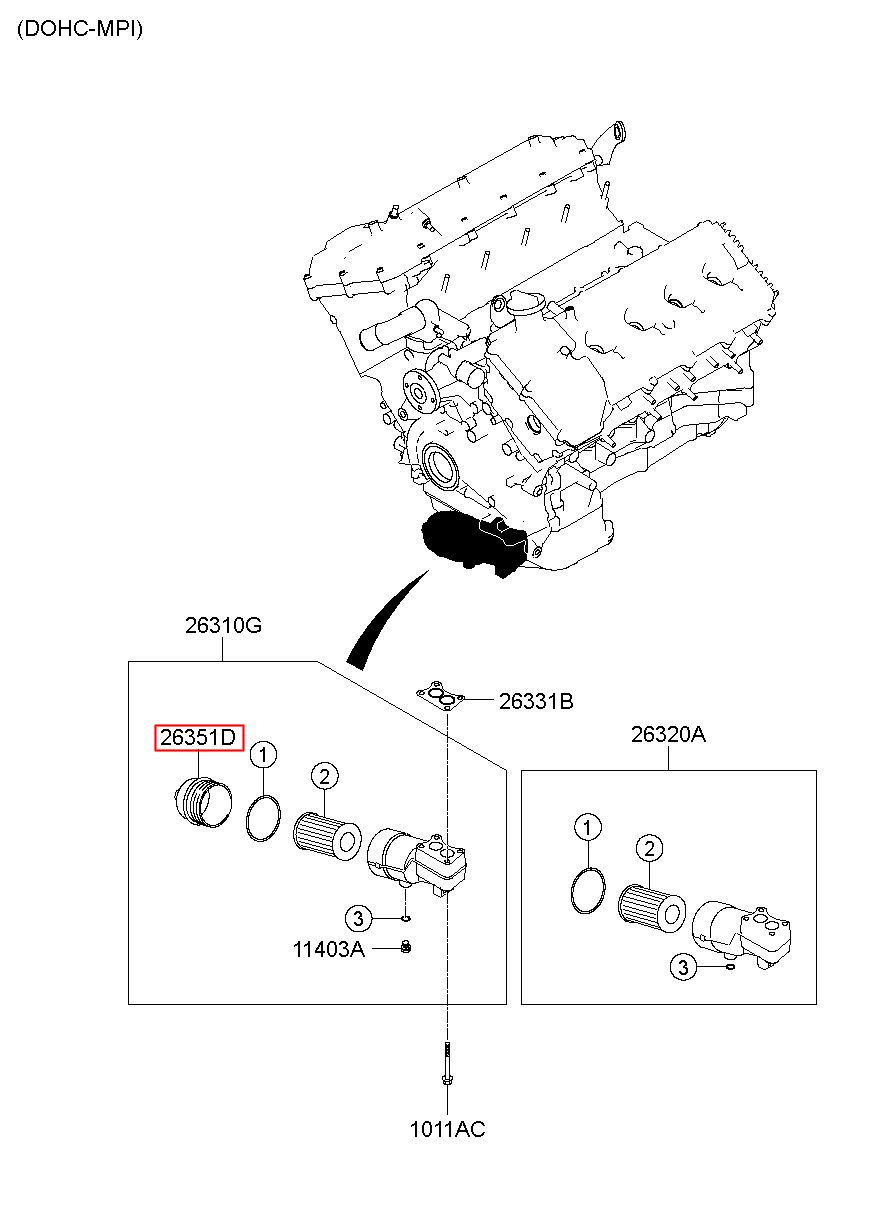 (DOHC-MPI)

26310G

26331B

26351D

1

2

3

11403A

26320A

1

2

3

1011AC