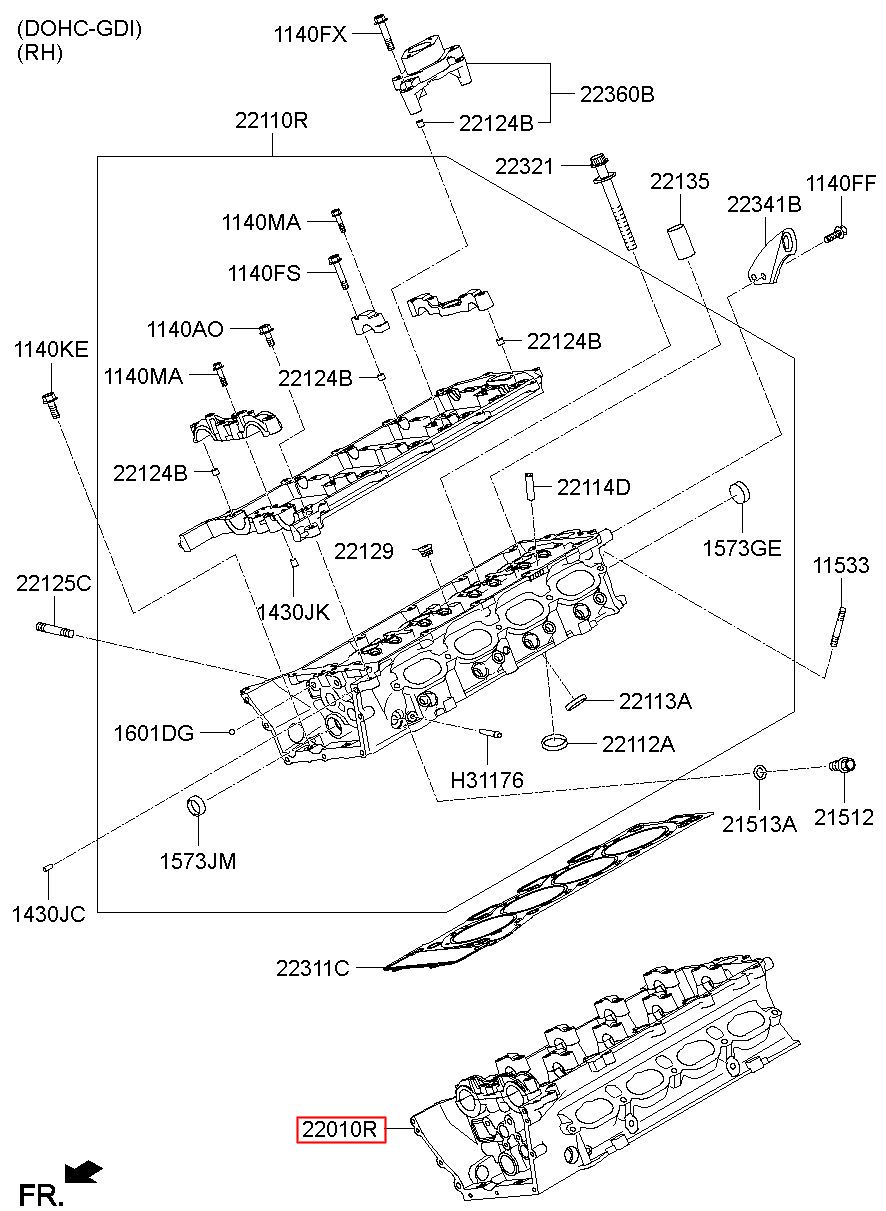 (DOHC-GDI)
(RH)

1140FX
22360B
22124B
22110R
22321
22135
22341B
1140FF
1140MA
1140FS
1140AO
22124B
1140KE
1140MA
22124B
22124B
22114D
1573GE
22129
11533
22125C
1430JK
22113A
1601DG
22112A
H31176
21513A
21512
1573JM
1430JC
22311C
22010R
FR.