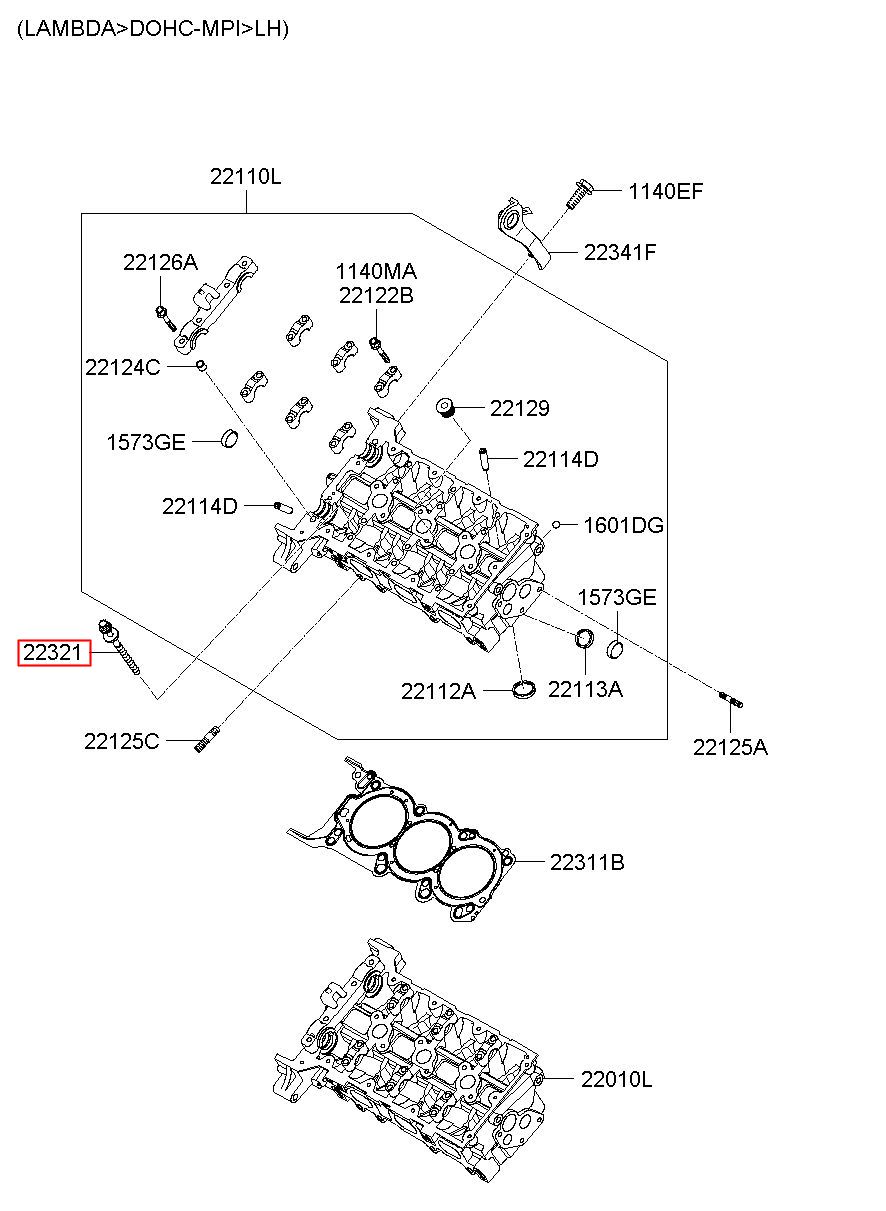 (LAMBDA>DOHC-MPI>LH)

22110L
1140EF
22341F
22126A
1140MA
22122B
22124C
22129
1573GE
22114D
22114D
1601DG
1573GE
22321
22112A
22113A
22125C
22125A
22311B
22010L