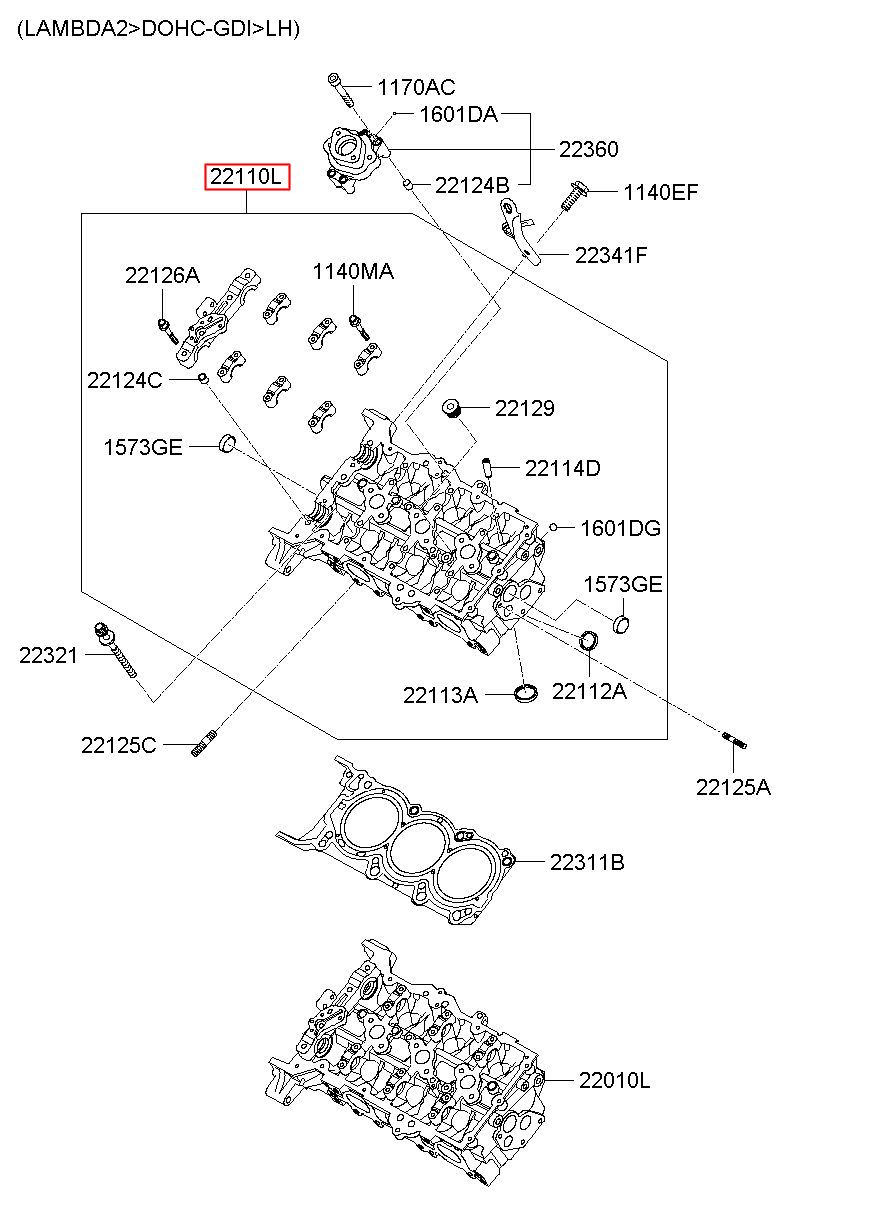 (LAMBDA2>DOHC-GDI>LH)

1170AC
1601DA
22360
22110L
22124B
1140EF
22341F
22126A
1140MA
22124C
22129
1573GE
22114D
1601DG
1573GE
22321
22113A
22112A
22125C
22125A
22311B
22010L