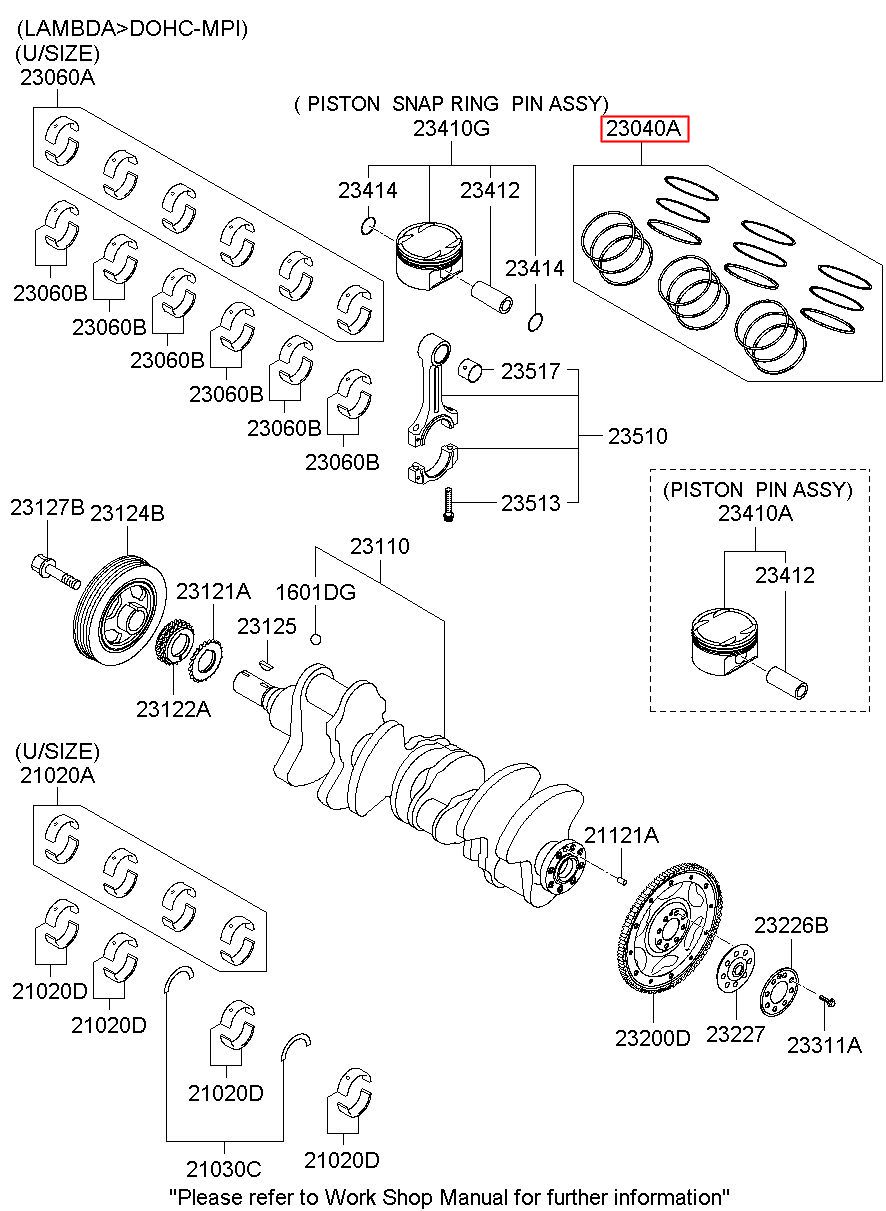 (LAMBDA>DOHC-MPI)
(U/SIZE)
23060A

( PISTON SNAP RING PIN ASSY)
23410G

23040A

23414
23412
23414

23060B
23060B
23060B
23060B
23060B
23060B

23517
23510
23513

(PISTON PIN ASSY)
23410A
23412

23127B
23124B
23110
23121A
1601DG
23125
23122A

(U/SIZE)
21020A

21121A
23226B

21020D
21020D
21020D
21030C
21020D

23200D
23227
23311A

"Please refer to Work Shop Manual for further information"