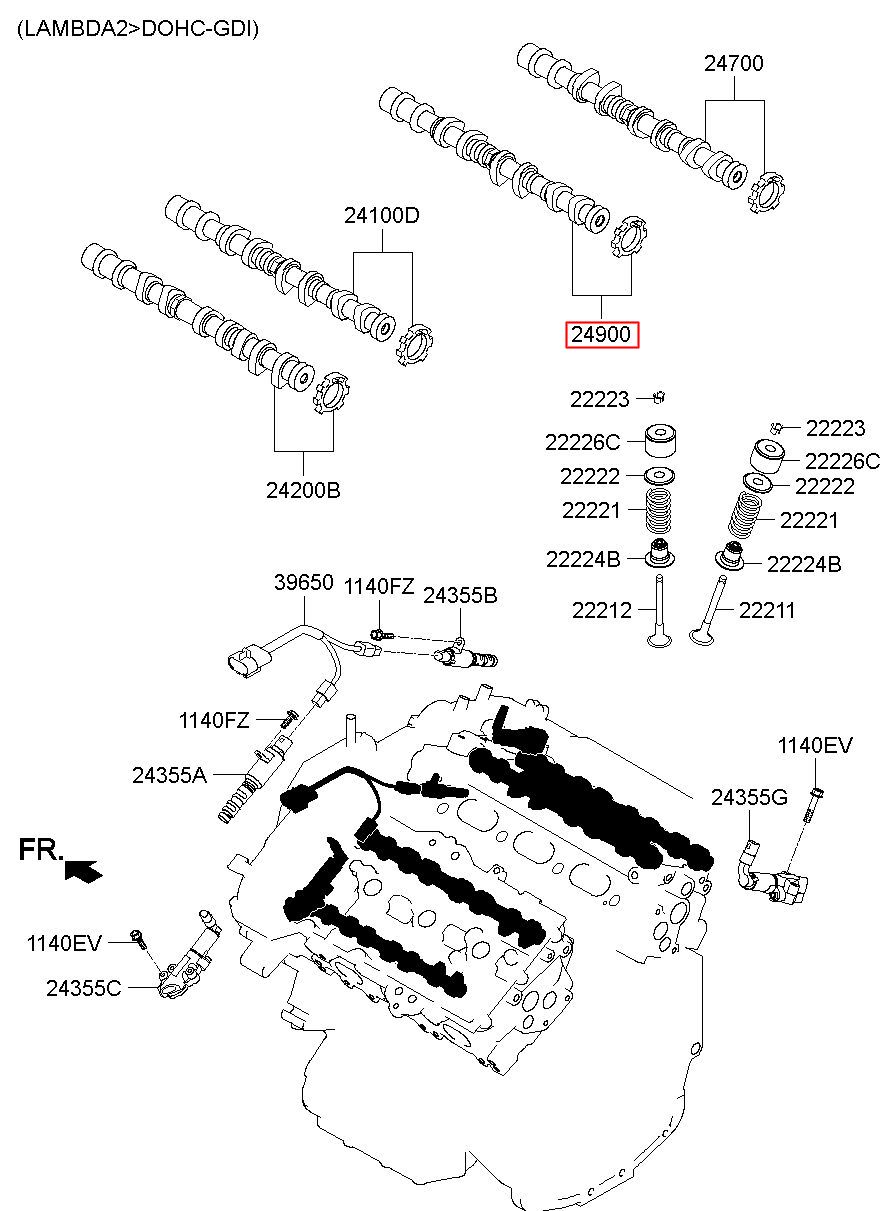 (LAMBDA2>DOHC-GDI)

24700

24100D

24900

24200B

22223

22226C

22222

22221

22224B

22212

22223

22226C

22222

22221

22224B

22211

39650

1140FZ

24355B

1140FZ

24355A

1140EV

24355G

FR.

1140EV

24355C