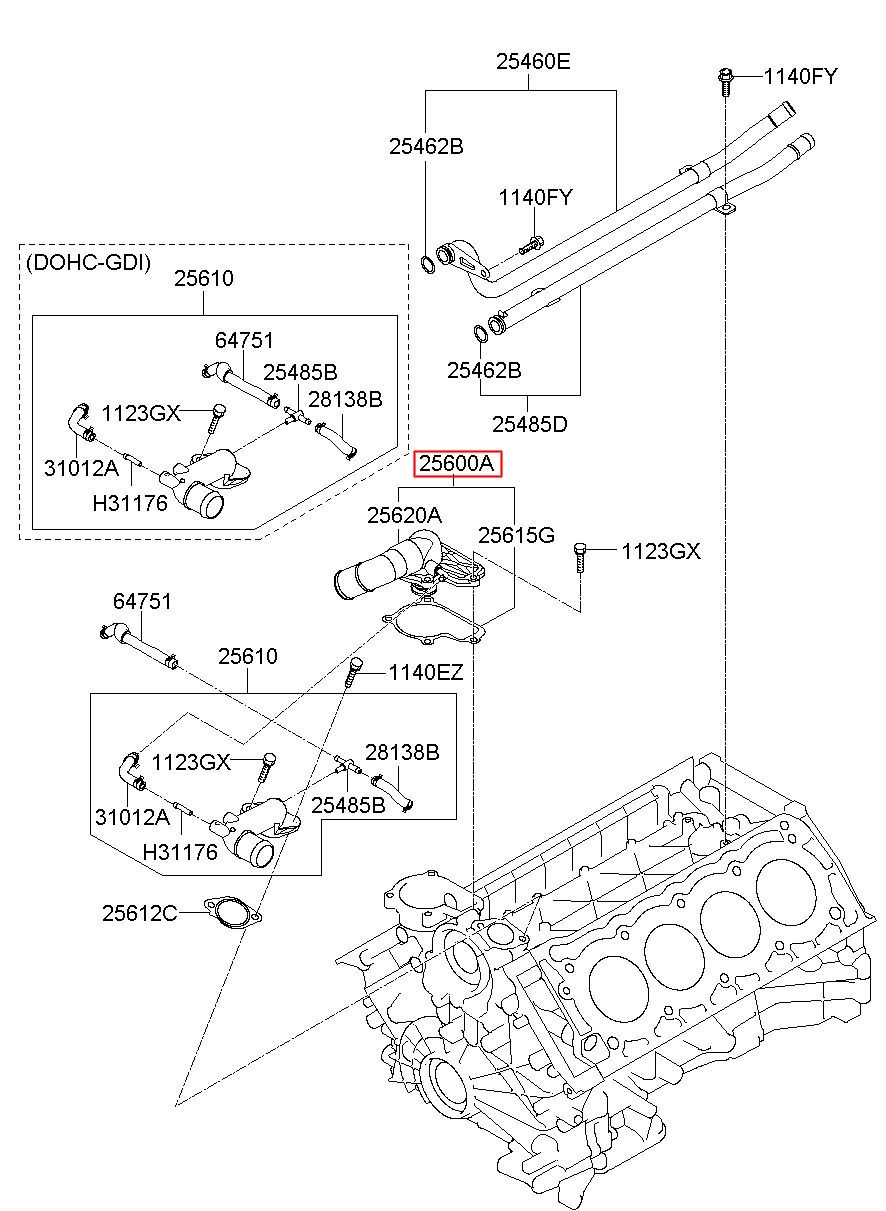 25460E
1140FY
25462B
1140FY
(DOHC-GDI)
25610
64751
25485B
1123GX
28138B
31012A
H31176
25462B
25485D
25600A
25620A
25615G
1123GX
64751
25610
1140EZ
1123GX
28138B
31012A
25485B
H31176
25612C