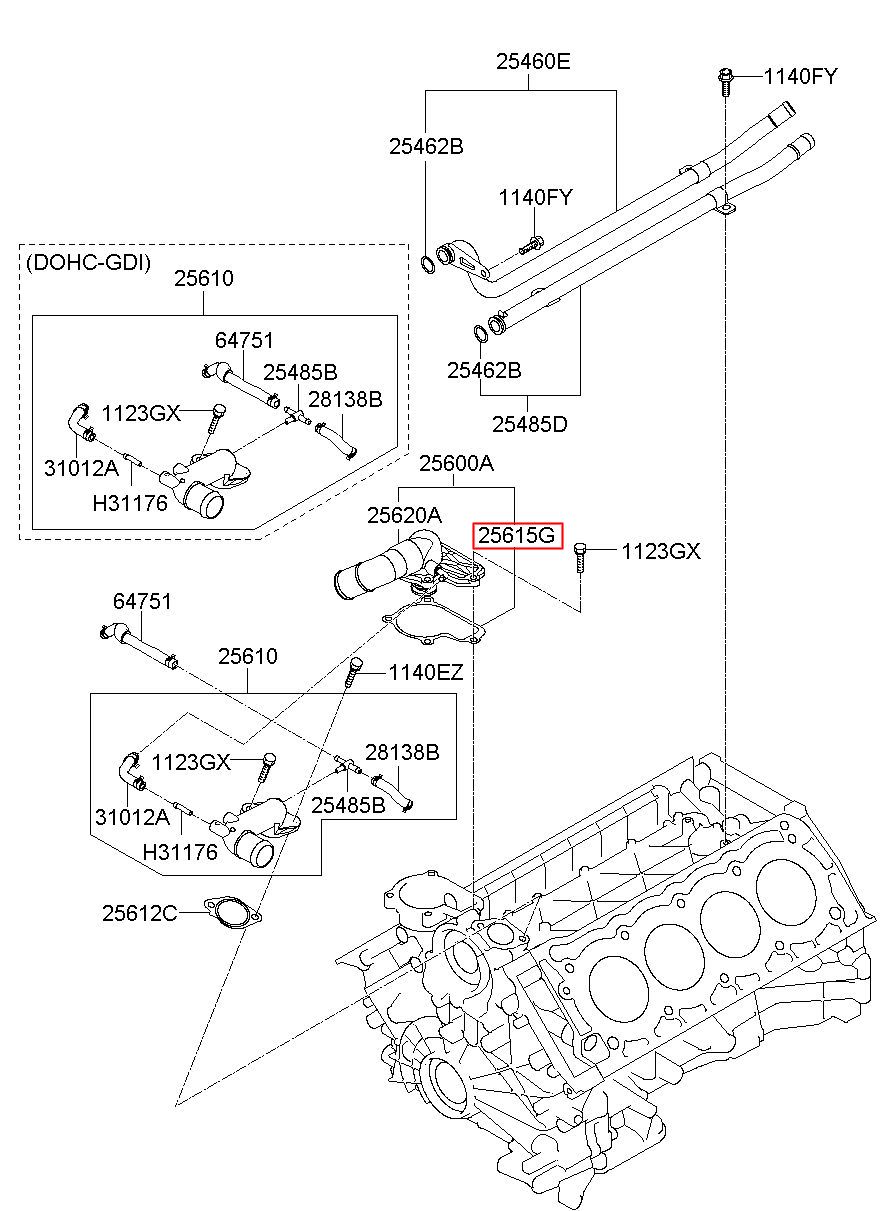 25460E
1140FY
25462B
1140FY
(DOHC-GDI)
25610
64751
25485B
1123GX
28138B
31012A
H31176
25462B
25485D
25600A
25620A
25615G
1123GX
64751
25610
1140EZ
1123GX
28138B
31012A
25485B
H31176
25612C