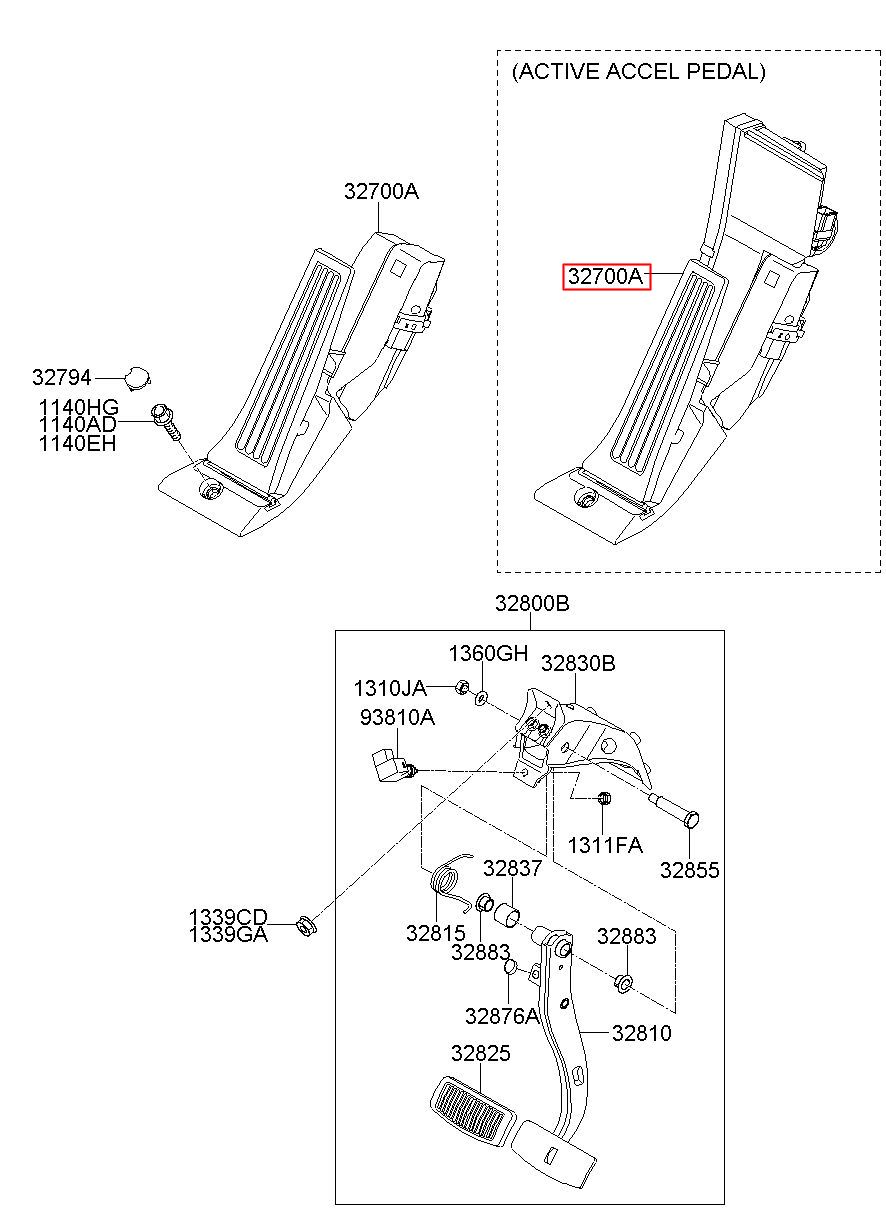 (ACTIVE ACCEL PEDAL)

32700A

32700A

32794

1140HG
1140AD
1140EH

32800B

1360GH
32830B
1310JA
93810A

1311FA
32855
32837
1339CD
1339GA
32815
32883
32883
32876A
32810
32825