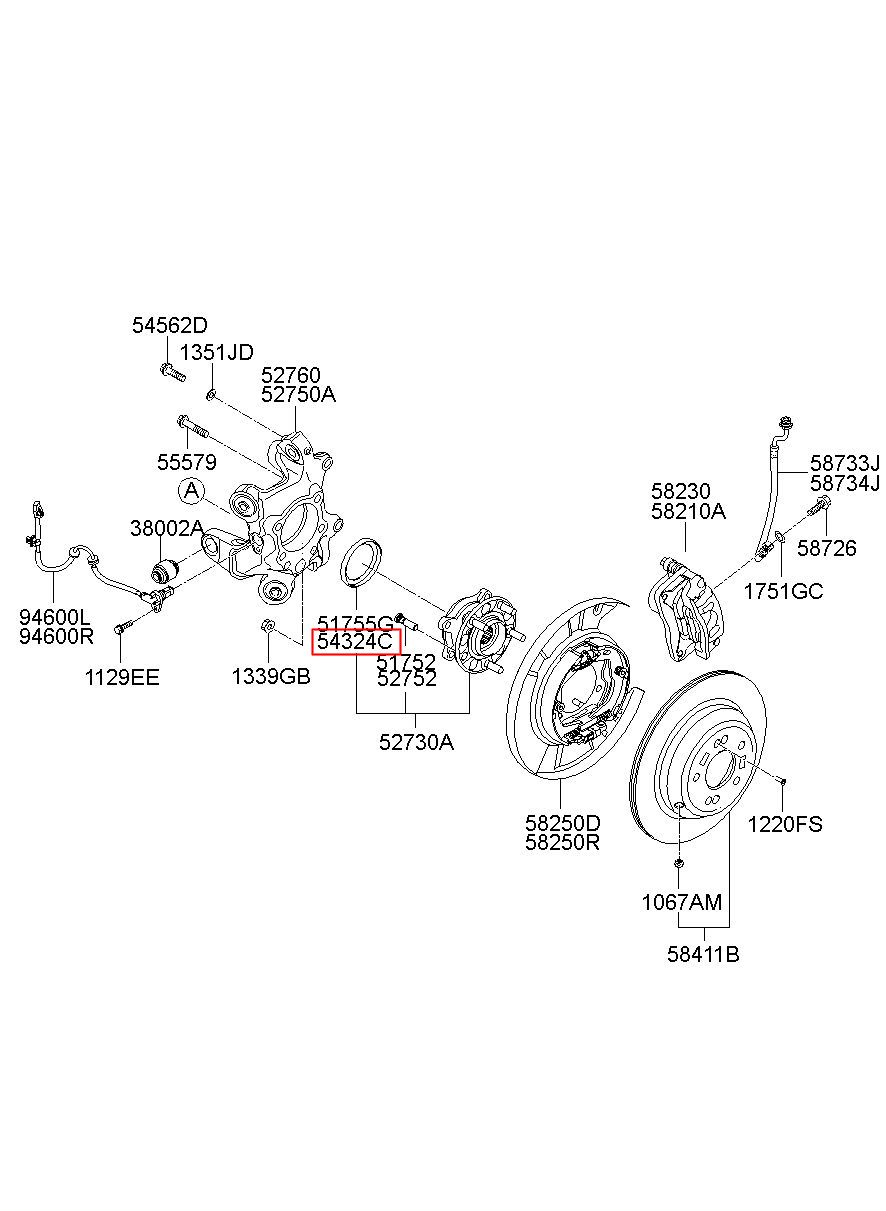 54562D
1351JD
52760
52750A
55579
A
38002A
94600L
94600R
1129EE
1339GB
51755G
54324C
51752
52752
52730A
58230
58210A
58733J
58734J
58726
1751GC
58250D
58250R
1220FS
1067AM
58411B