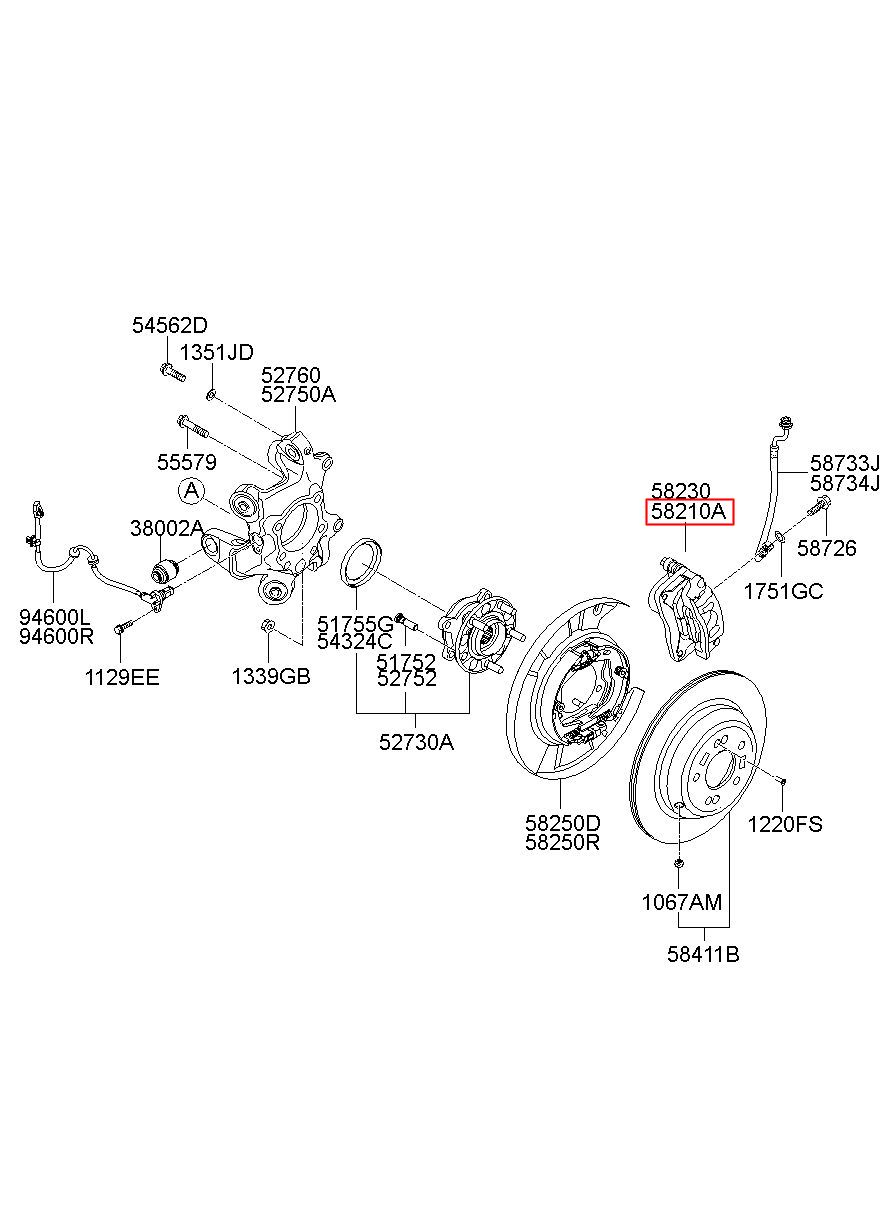 54562D
1351JD
52760
52750A
55579
A
38002A
94600L
94600R
1129EE
1339GB
51755G
54324C
51752
52752
52730A
58230
58210A
58733J
58734J
58726
1751GC
58250D
58250R
1220FS
1067AM
58411B