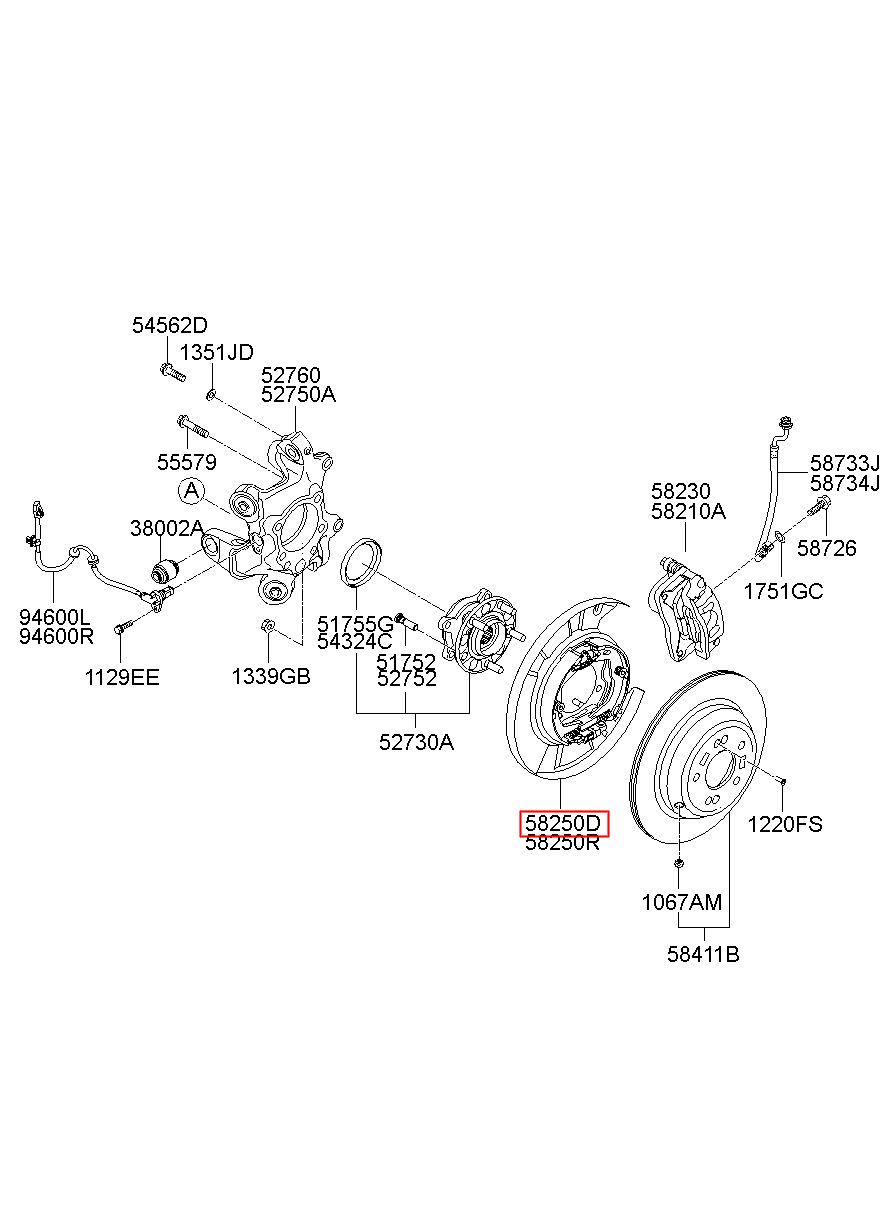 54562D
1351JD
52760
52750A
55579
A
38002A
94600L
94600R
1129EE
1339GB
51755G
54324C
51752
52752
52730A
58230
58210A
58733J
58734J
58726
1751GC
58250D
58250R
1220FS
1067AM
58411B