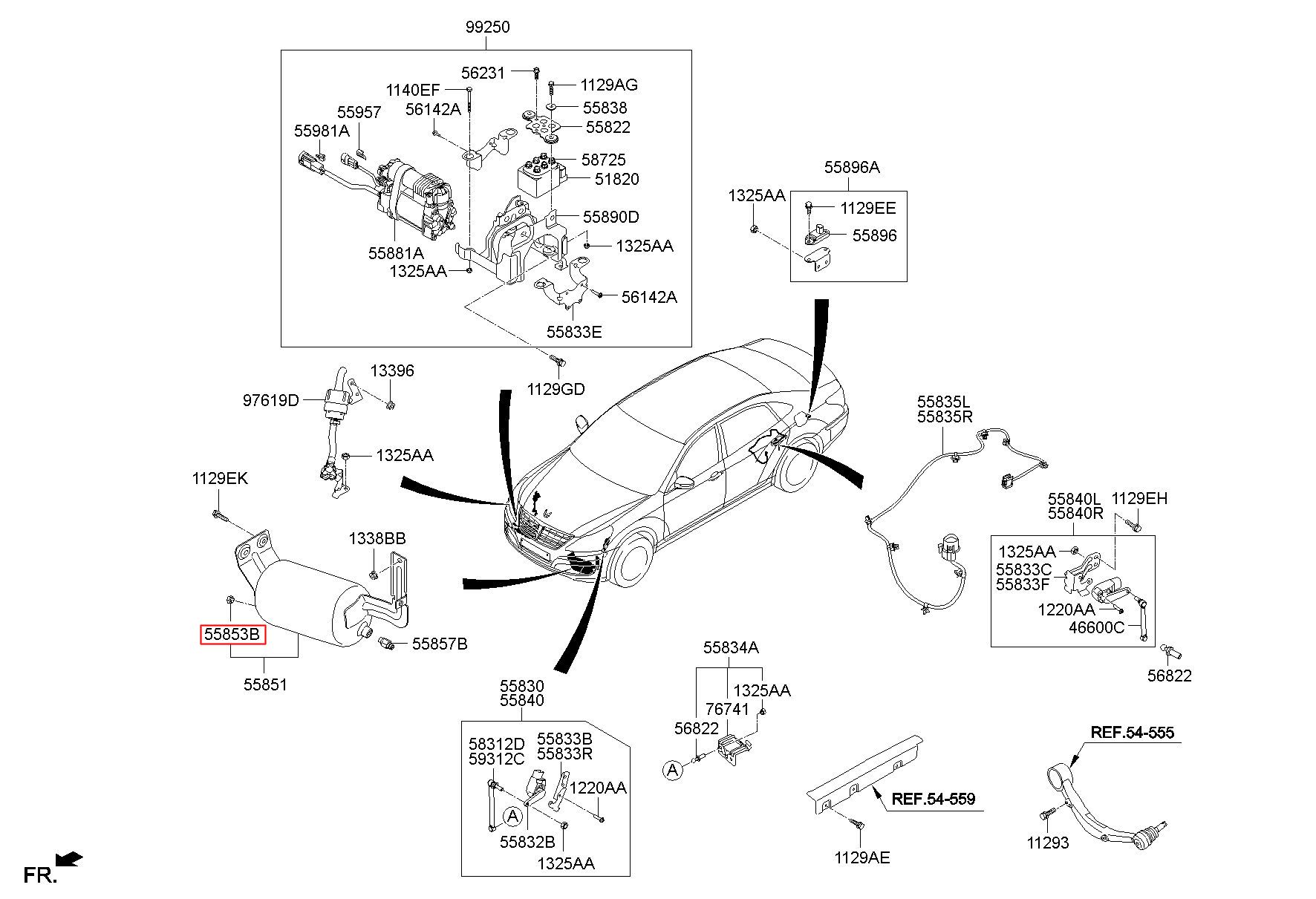 99250

56231
1129AG
1140EF
55838
56142A
55957
55822
55981A
58725
51820
55890D
1325AA
55881A
1325AA
56142A
55833E

1129GD

55896A
1325AA
1129EE
55896

13396
97619D
1325AA

1129EK
1338BB
55853B
55857B
55851

55835L
55835R

55840L
55840R
1129EH
1325AA
55833C
55833F
1220AA
46600C
56822

55834A
1325AA
76741
56822
A

55830
55840
58312D
59312C
55833B
55833R
1220AA
A
55832B
1325AA

REF.54-559
1129AE

REF.54-555
11293

FR.