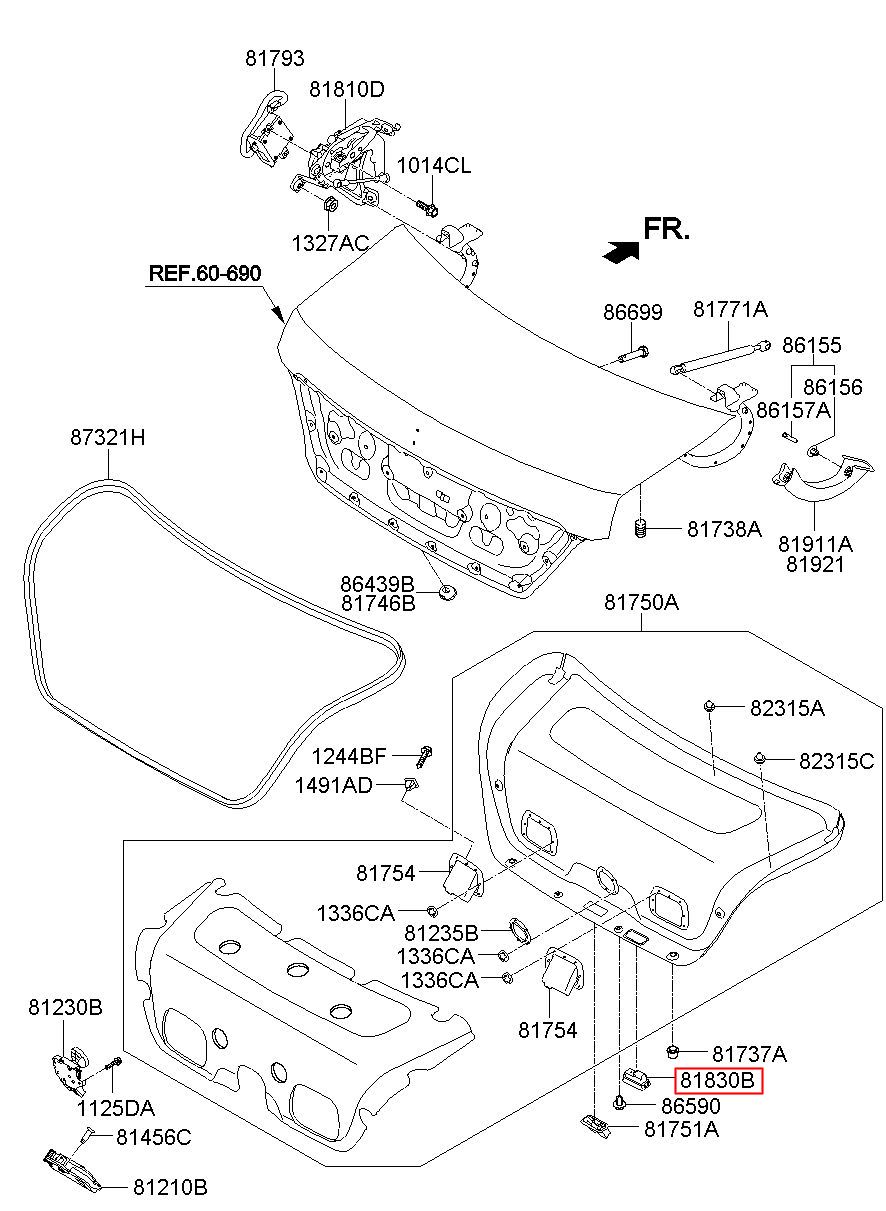 81793
81810D
1014CL
1327AC
FR.
REF.60-690
86699
81771A
86155
86156
86157A
87321H
81738A
81911A
81921
86439B
81746B
81750A
82315A
82315C
1244BF
1491AD
81754
1336CA
81235B
1336CA
1336CA
81754
81230B
1125DA
81456C
81210B
81737A
81830B
86590
81751A