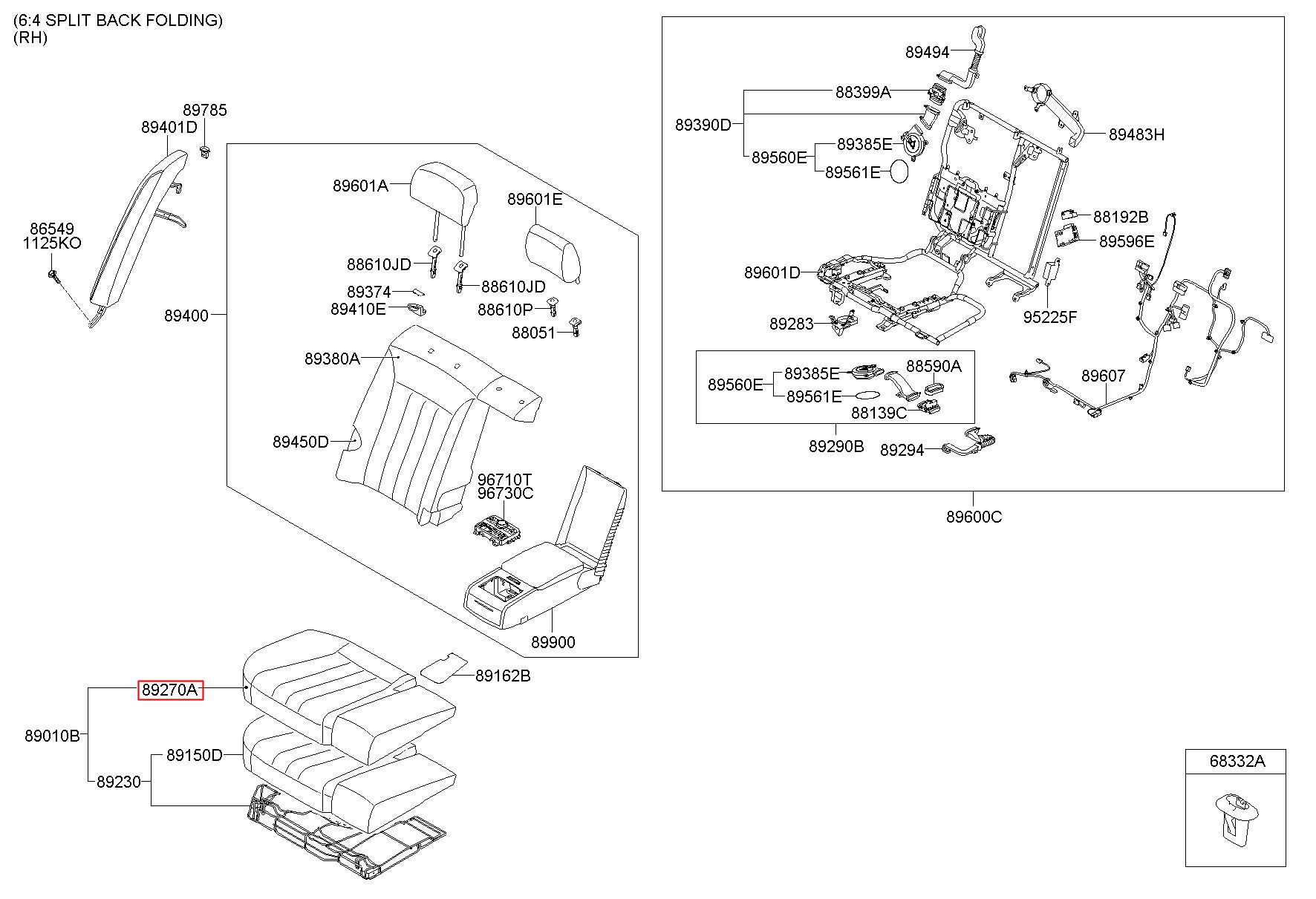 (6:4 SPLIT BACK FOLDING)
(RH)

89785
89401D
86549
1125KO
89400
89601A
89601E
88610JD
88610JD
89374
89410E
88610P
88051
89380A
89450D
96710T
96730C
89900
89162B
89270A
89010B
89150D
89230

89494
88399A
89390D
89385E
89560E
89561E
89483H
88192B
89596E
89601D
95225F
89283
89560E
89385E
89561E
88590A
88139C
89607
89290B
89294
89600C

68332A