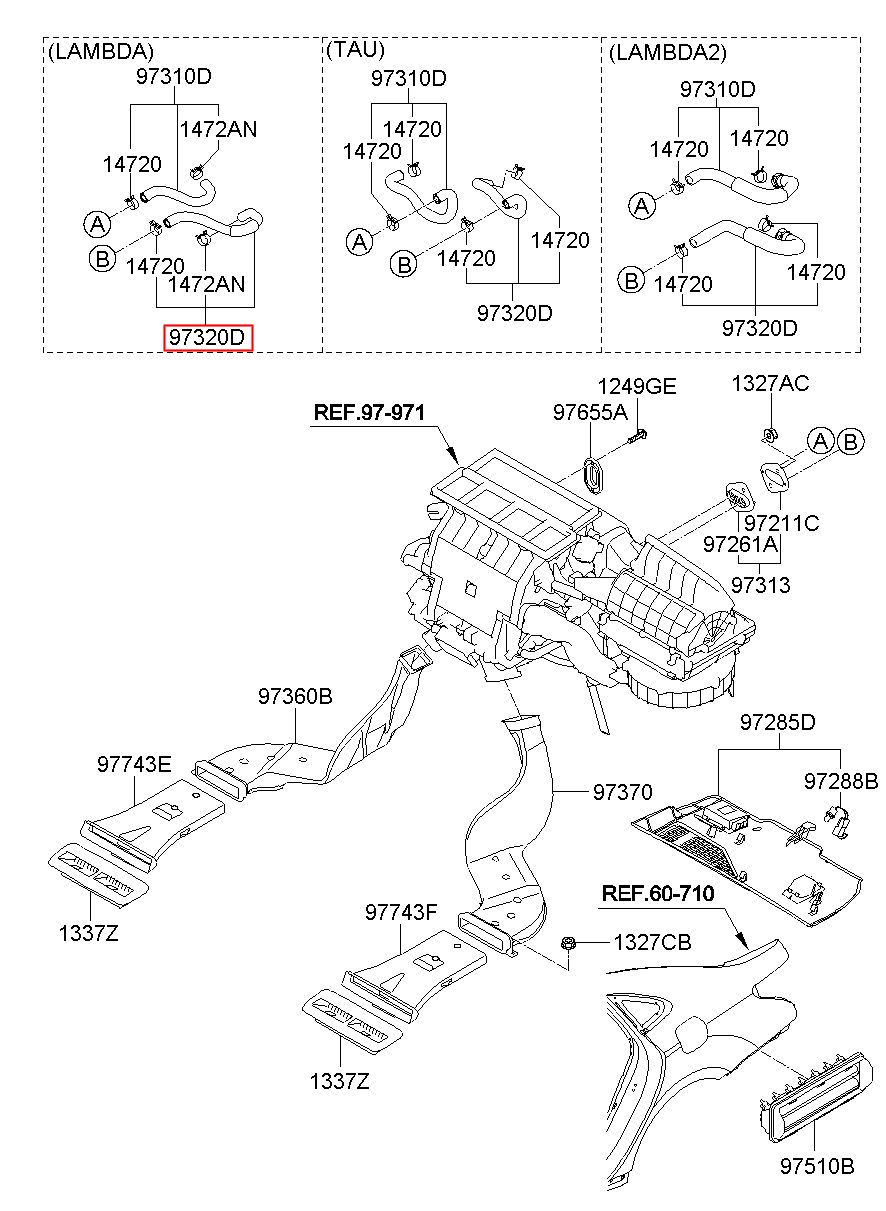 (LAMBDA)
97310D
1472AN
14720
A
B
14720
1472AN
97320D

(TAU)
97310D
14720
14720
A
B
14720
14720
97320D

(LAMBDA2)
97310D
14720
14720
A
B
14720
14720
97320D

REF.97-971
97655A
1249GE
1327AC
A
B
97211C
97261A
97313
97360B
97743E
1337Z
97370
97285D
97288B
REF.60-710
97743F
1327CB
1337Z
97510B