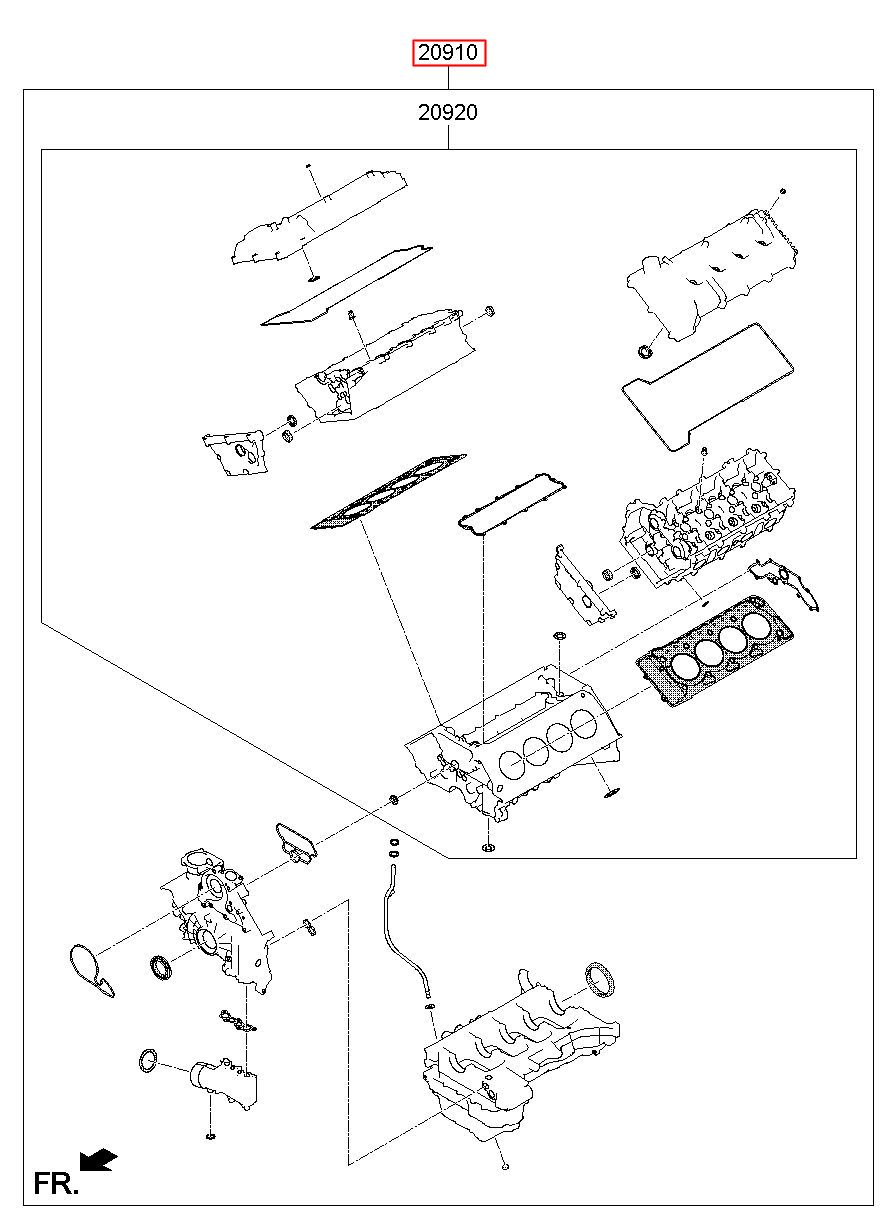 20910

20920

FR.