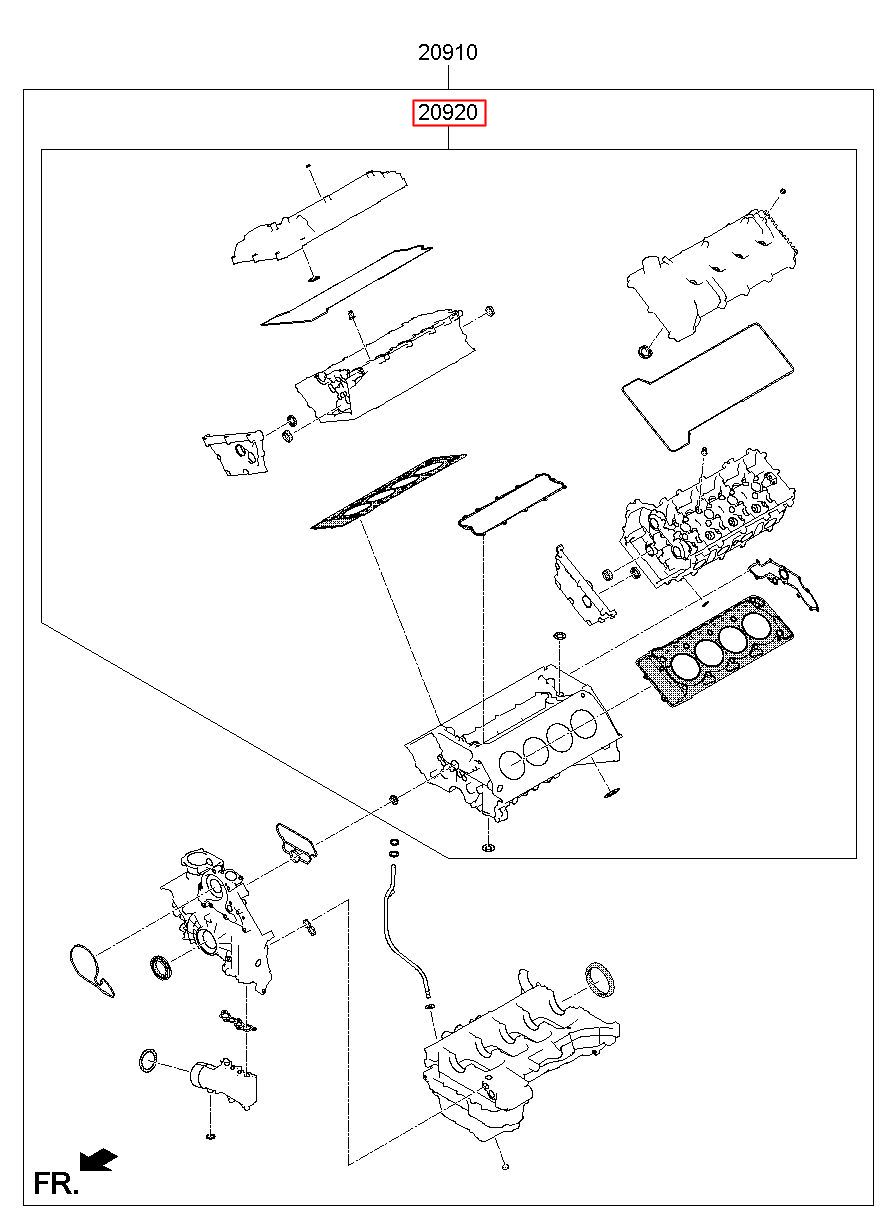 20910

20920

FR.