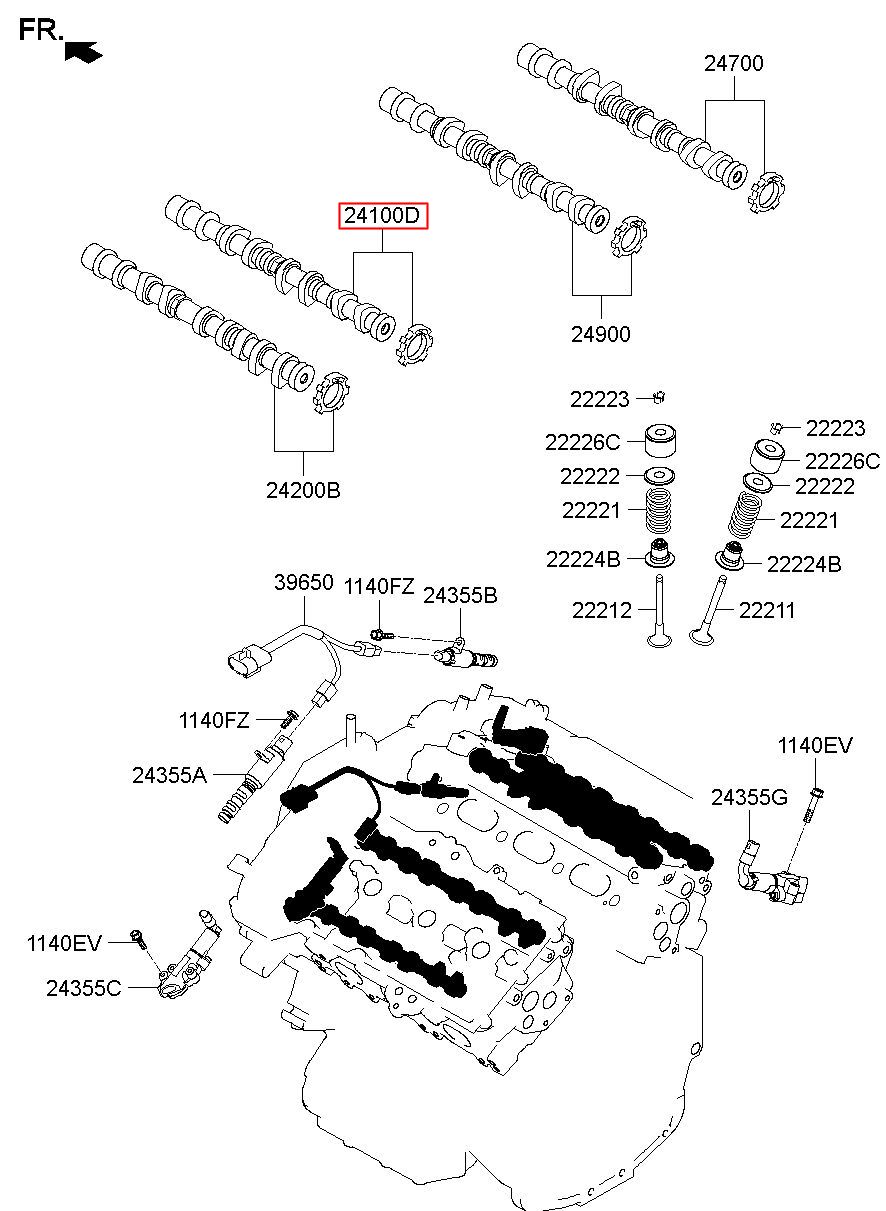 FR.

24700

24100D

24900

24200B

22223
22226C
22222
22221
22224B
22212

22223
22226C
22222
22221
22224B
22211

39650
1140FZ
24355B

1140FZ
24355A

1140EV
24355G

1140EV
24355C