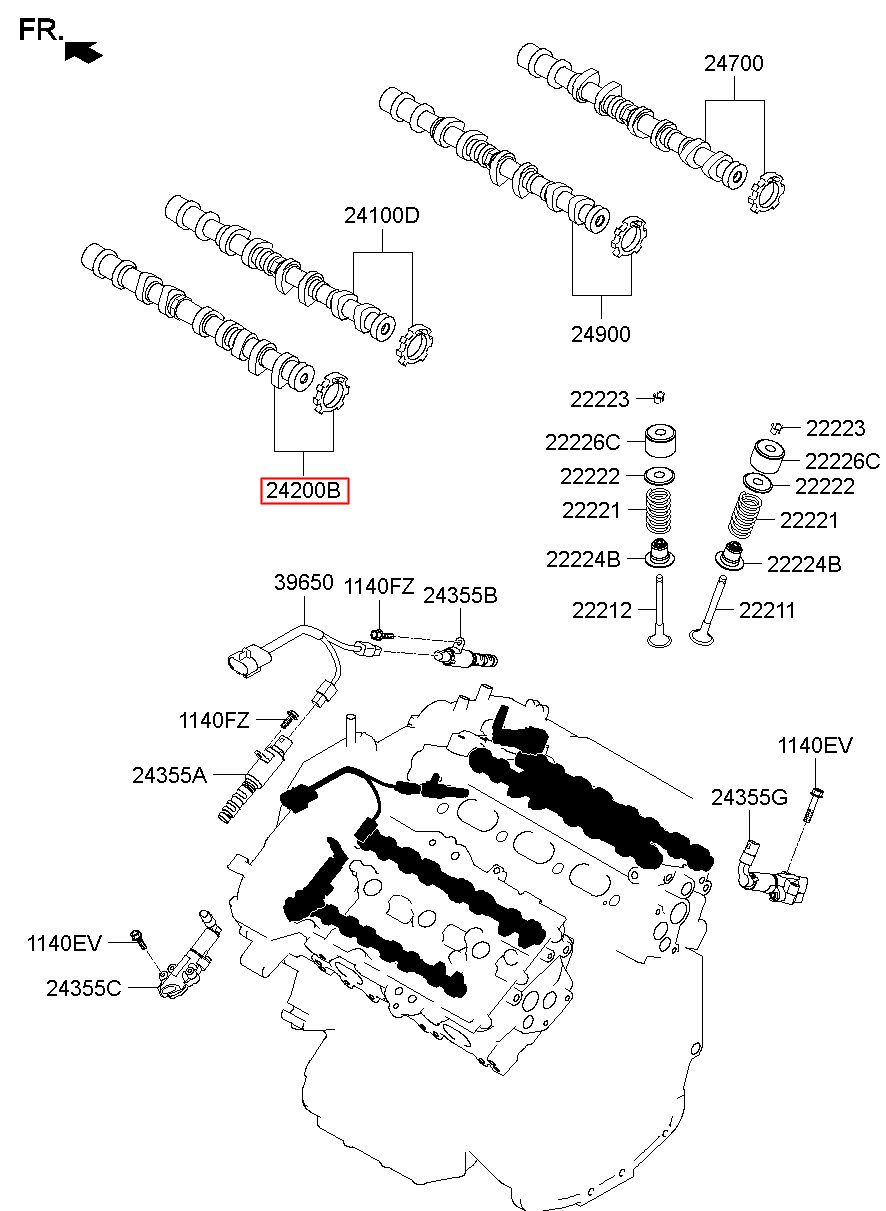 FR.

24700

24100D

24900

24200B

22223
22226C
22222
22221
22224B
22212

22223
22226C
22222
22221
22224B
22211

39650
1140FZ
24355B

1140FZ
24355A

1140EV
24355G

1140EV
24355C