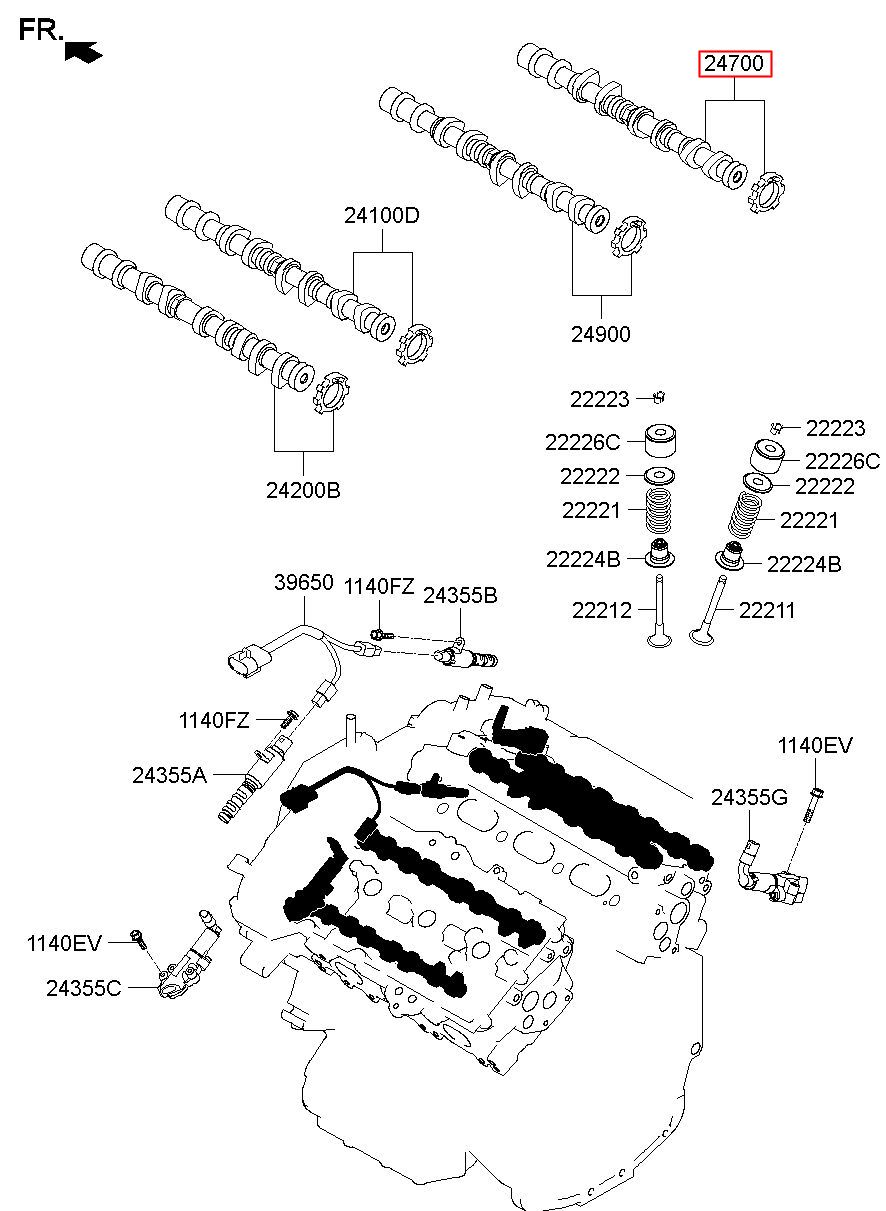 FR.

24700

24100D

24900

24200B

22223
22226C
22222
22221
22224B
22212

22223
22226C
22222
22221
22224B
22211

39650
1140FZ
24355B

1140FZ
24355A

1140EV
24355G

1140EV
24355C