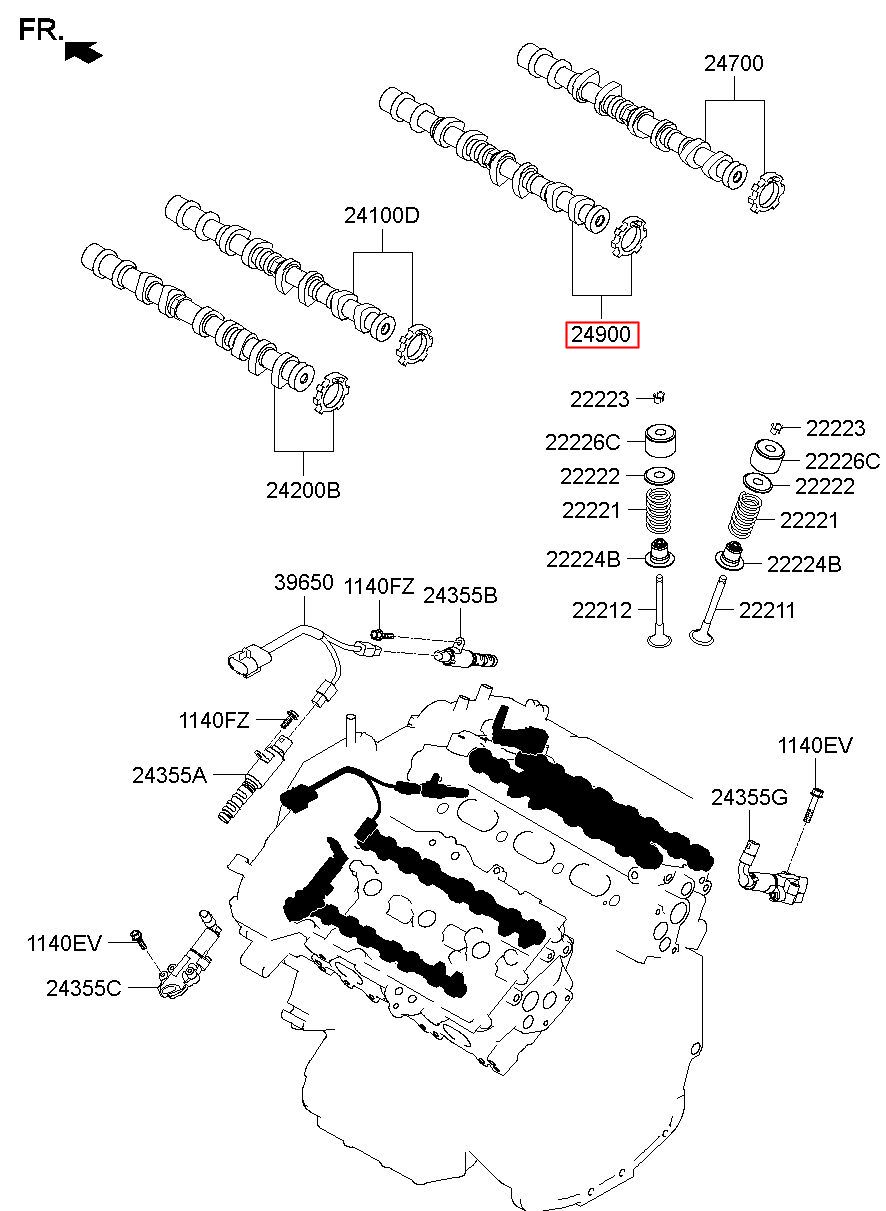 FR.

24700

24100D

24900

24200B

22223

22226C

22222

22221

22224B

22212

22223

22226C

22222

22221

22224B

22211

39650

1140FZ

24355B

1140FZ

24355A

1140EV

24355G

1140EV

24355C