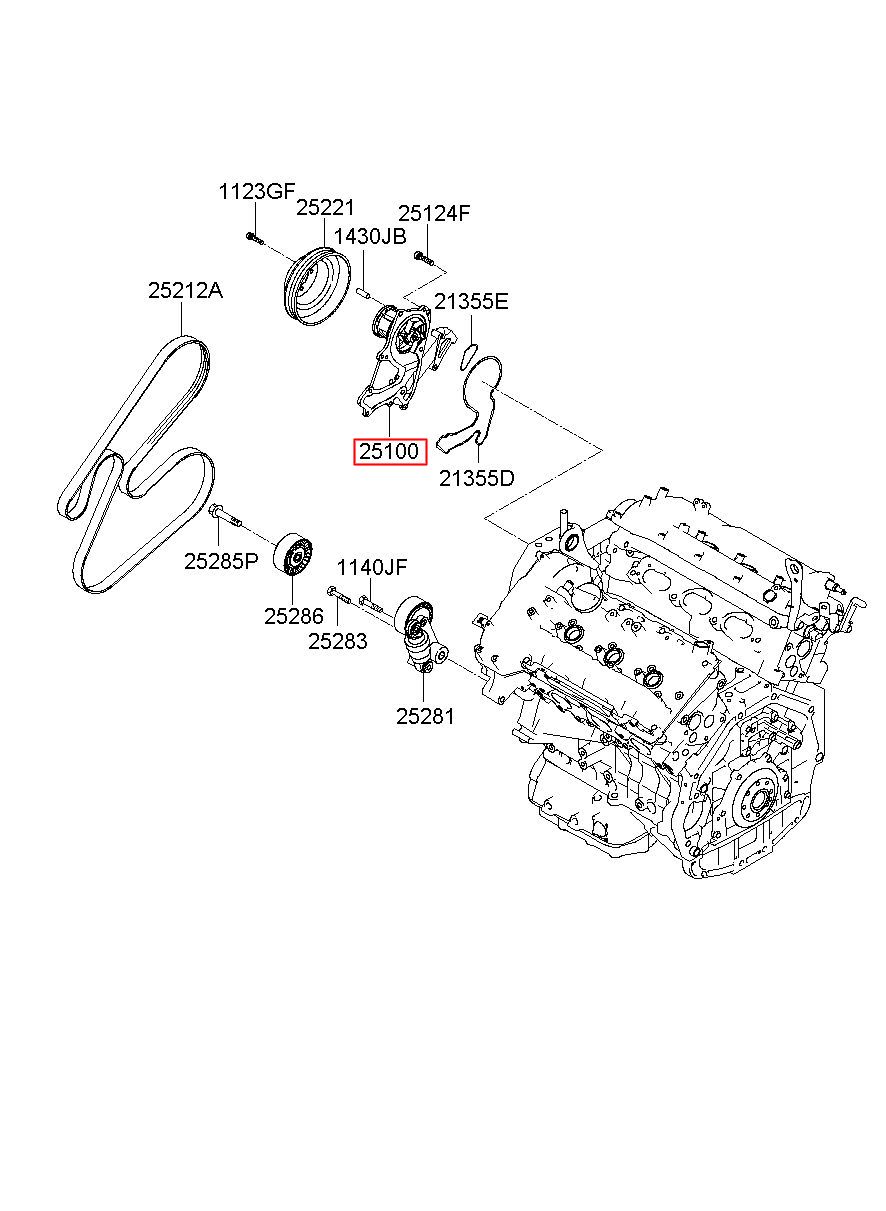 1123GF
25221
25124F
1430JB
25212A
21355E
25100
21355D
25285P
1140JF
25286
25283
25281