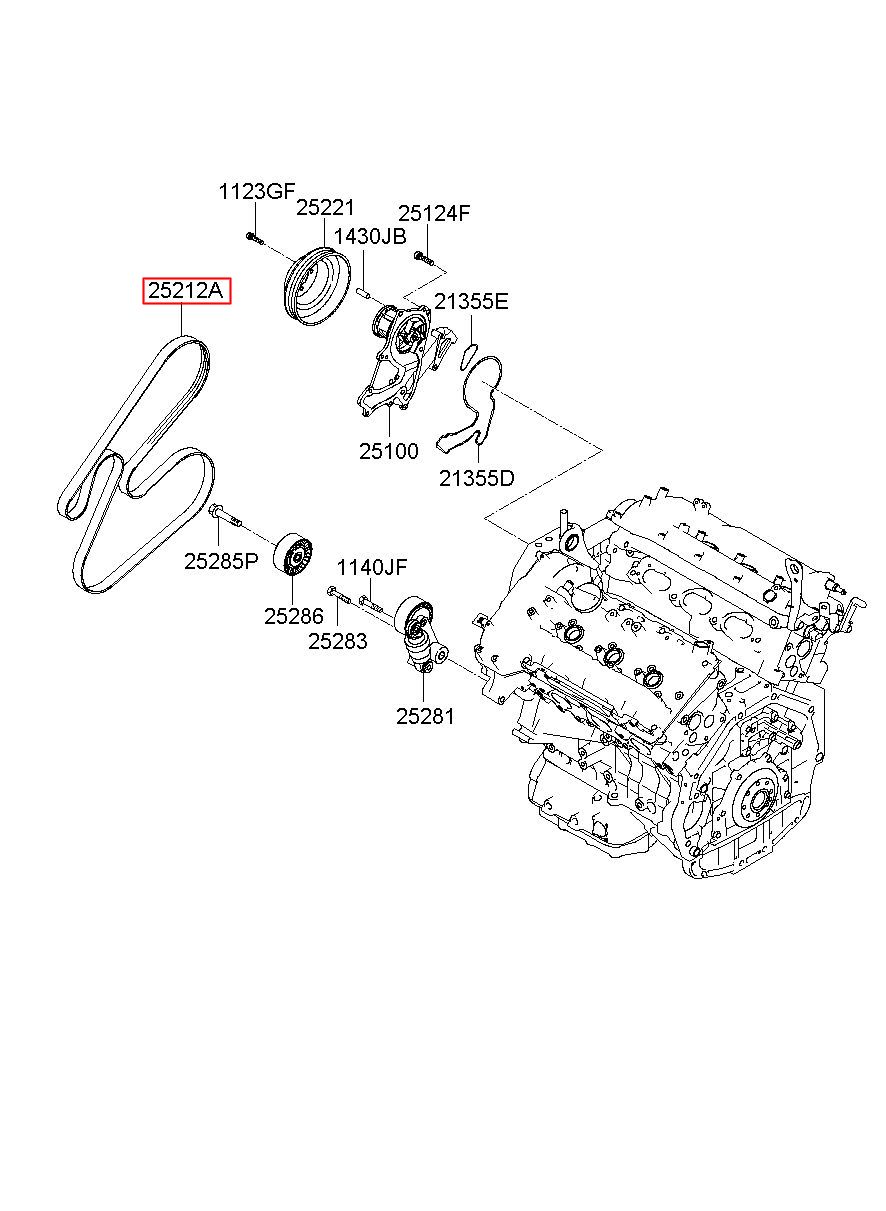 1123GF
25221
25124F
1430JB
25212A
21355E
25100
21355D
25285P
1140JF
25286
25283
25281