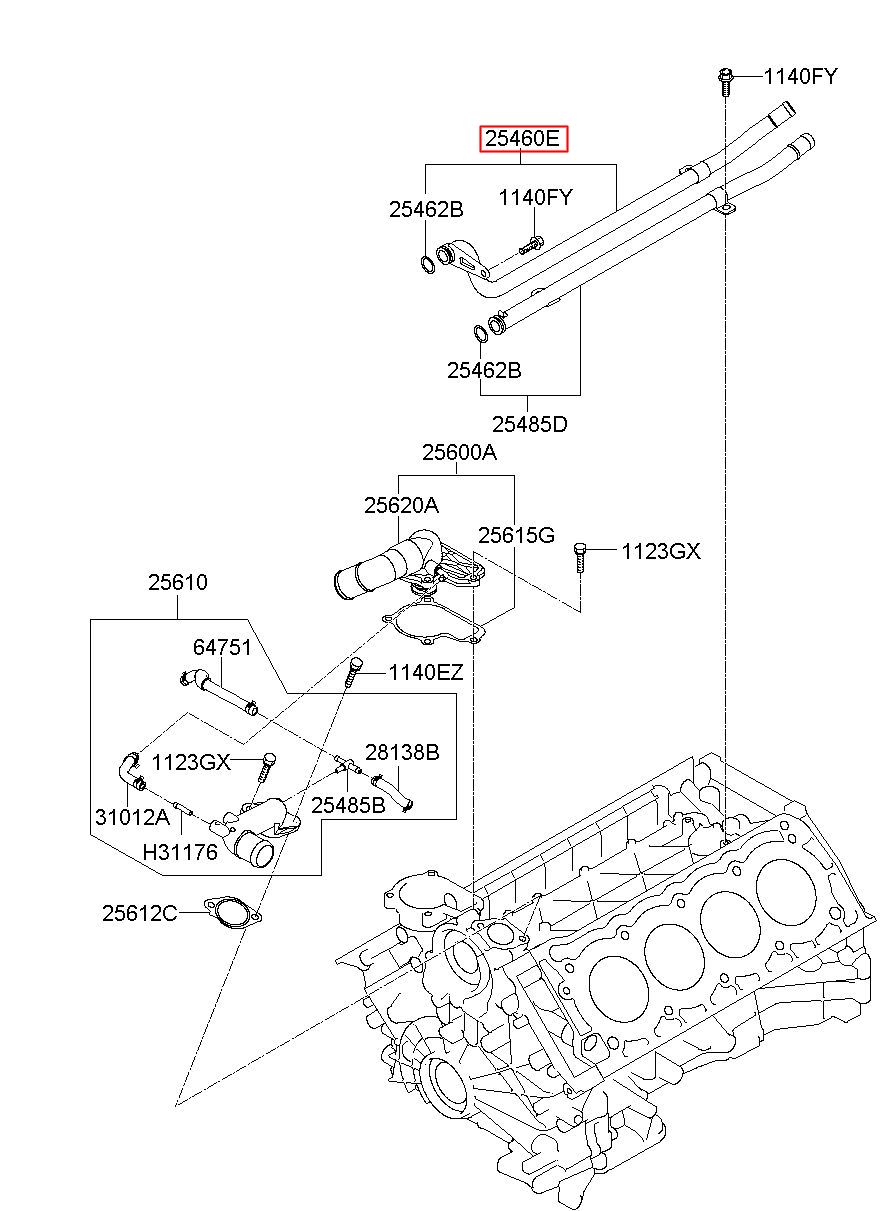 1140FY
25460E
25462B
1140FY
25462B
25485D
25600A
25620A
25615G
1123GX
25610
64751
1140EZ
1123GX
28138B
31012A
25485B
H31176
25612C