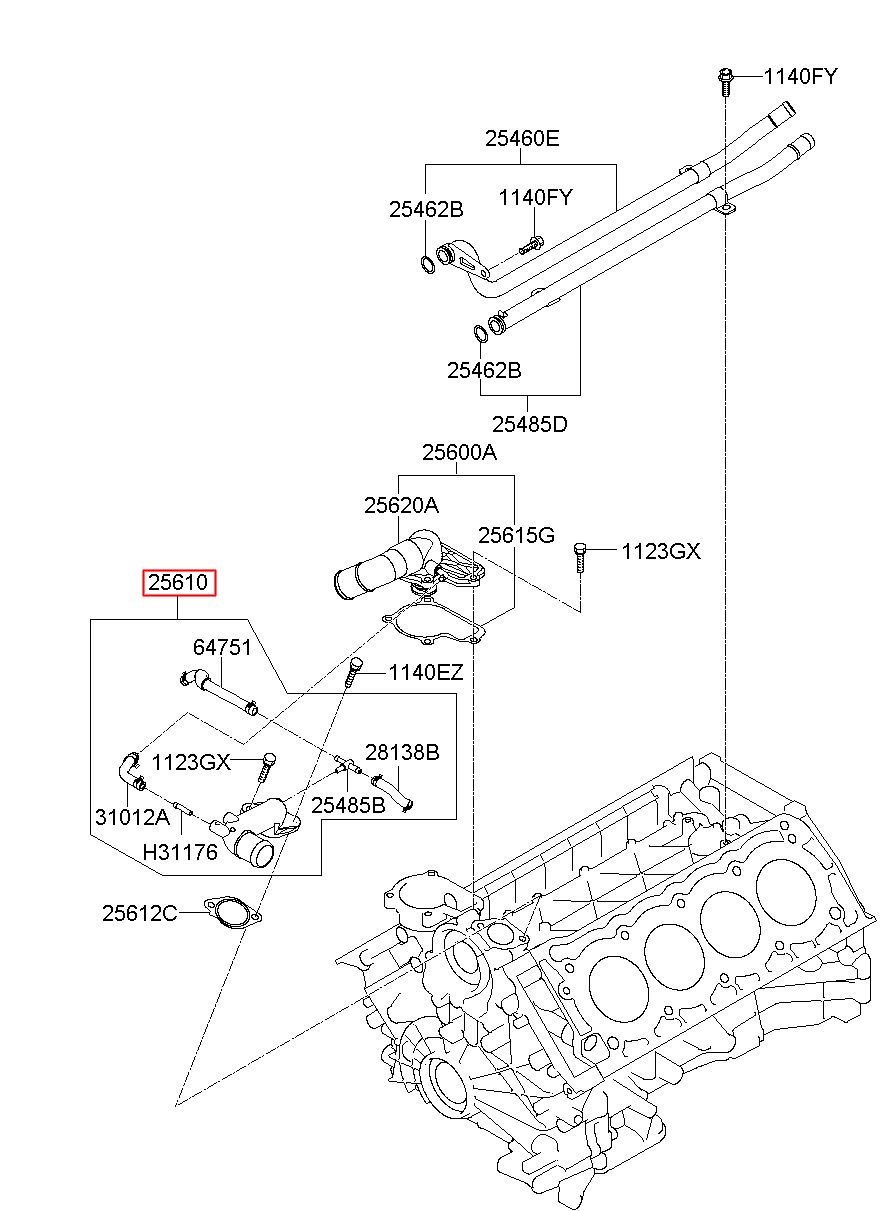 1140FY
25460E
25462B
1140FY
25462B
25485D
25600A
25620A
25615G
1123GX
25610
64751
1140EZ
1123GX
28138B
31012A
25485B
H31176
25612C