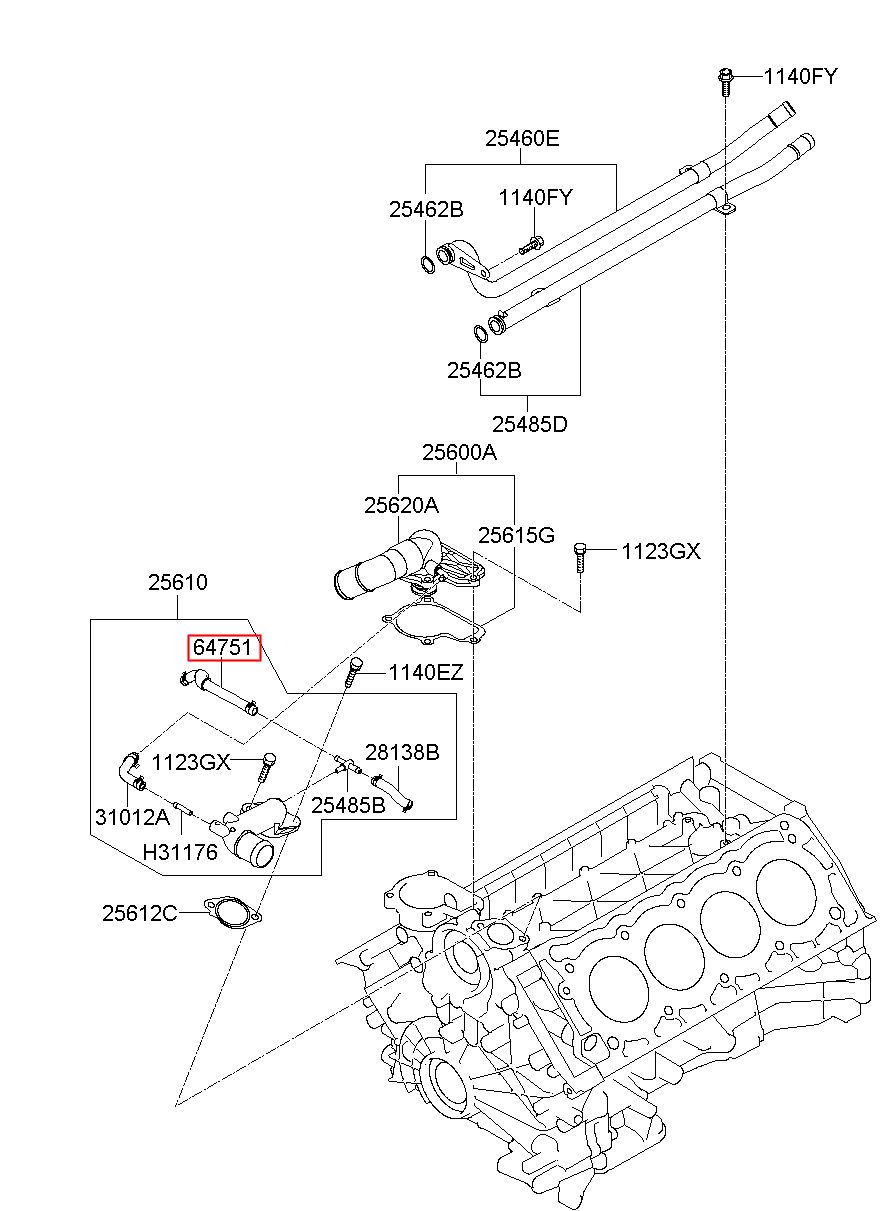 1140FY
25460E
25462B
1140FY
25462B
25485D
25600A
25620A
25615G
1123GX
25610
64751
1140EZ
1123GX
28138B
31012A
25485B
H31176
25612C