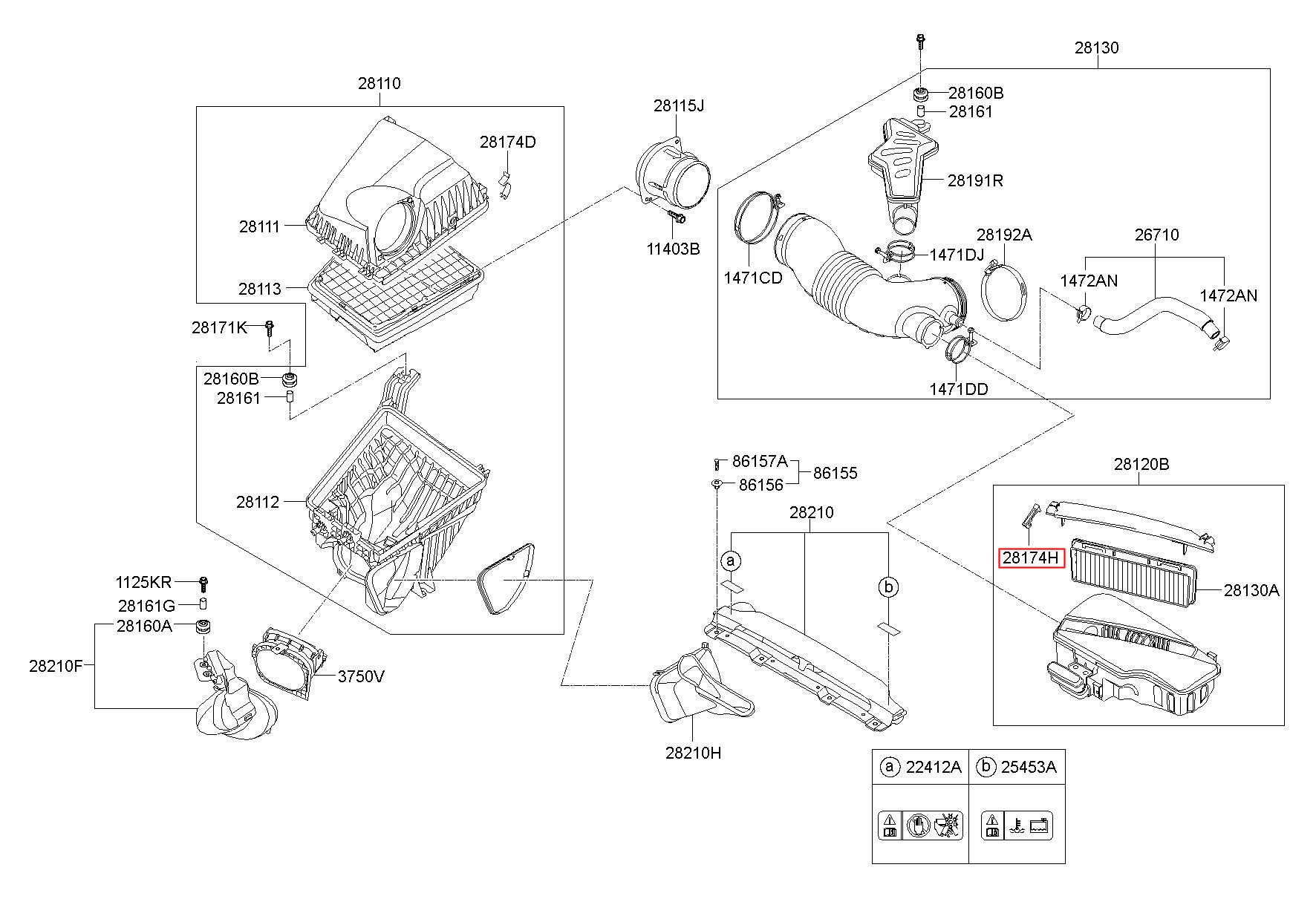 28110

28174D

28111

28113

28171K

28160B

28161

28112

1125KR

28161G

28160A

28210F

3750V

28115J

11403B

28130

28160B

28161

28191R

1471CD

1471DJ

28192A

26710

1472AN

1472AN

1471DD

86157A

86156

86155

28210

a

b

28210H

28120B

28174H

28130A

| a 22412A | b 25453A |
|---|---|
| | |