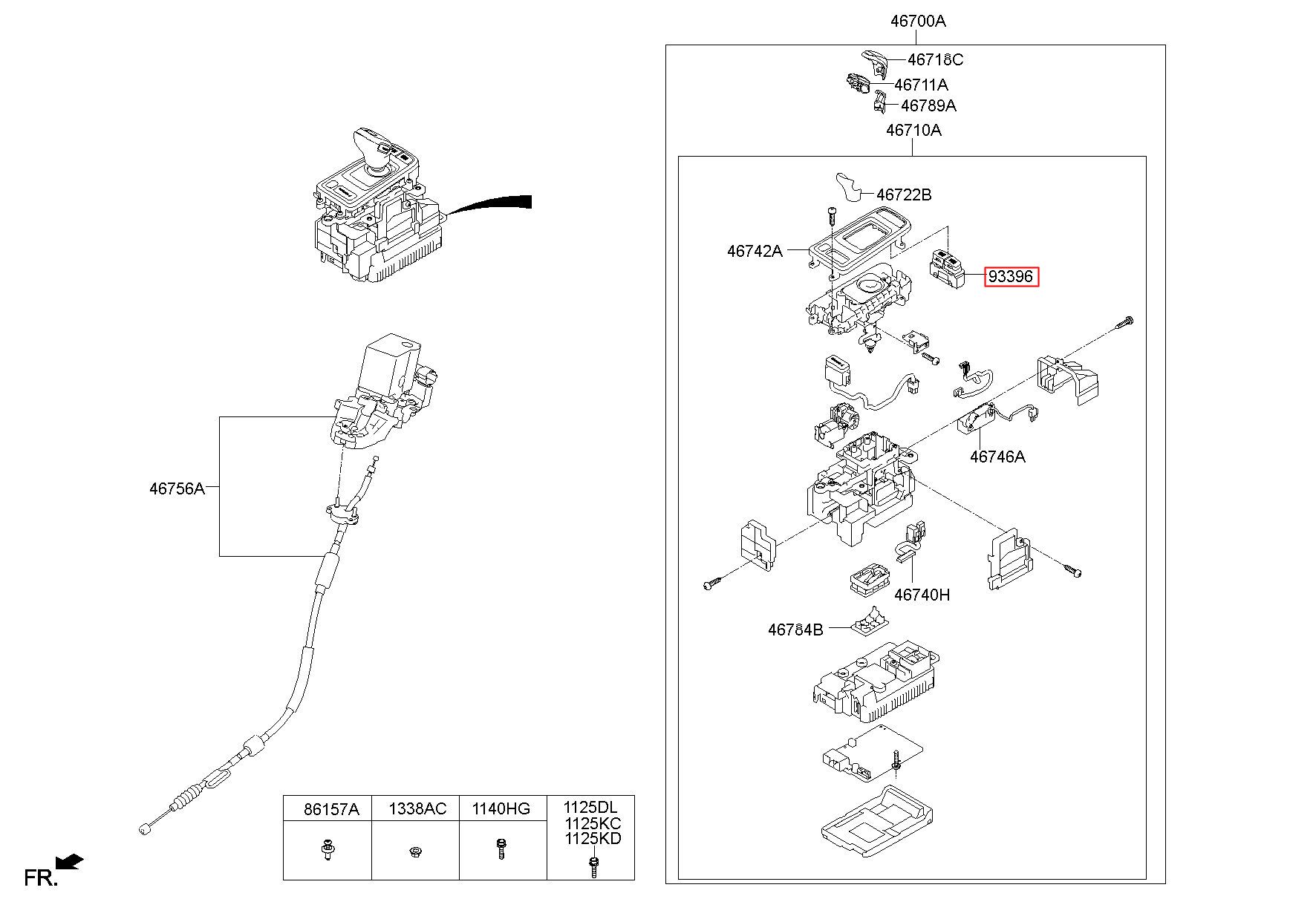 46700A
46718C
46711A
46789A
46710A
46722B
46742A
93396
46746A
46756A
46740H
46784B

| 86157A | 1338AC | 1140HG | 1125DL 1125KC 1125KD |
|---|---|---|---|
| | | | |

FR.