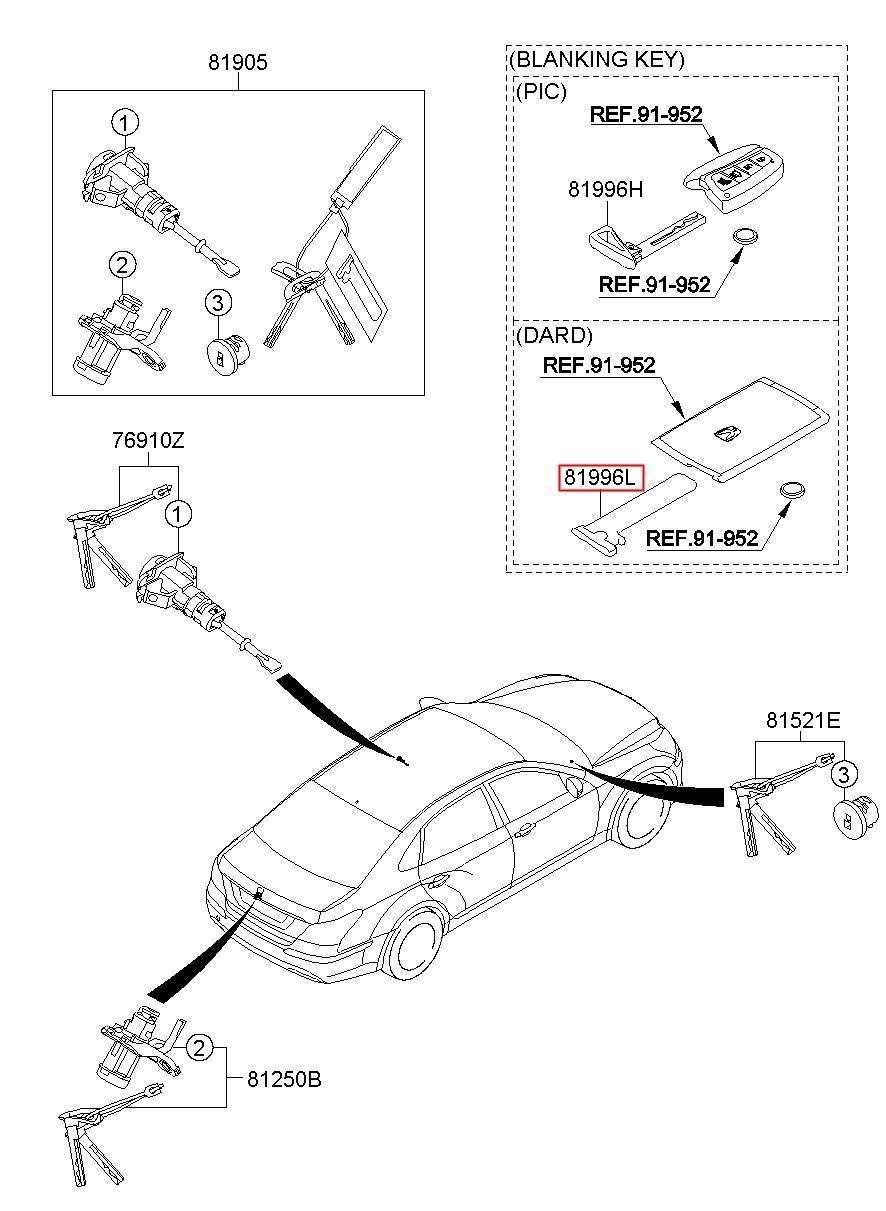 81905

1

2

3

(BLANKING KEY)

(PIC)

REF.91-952

81996H

REF.91-952

(DARD)

REF.91-952

81996L

REF.91-952

76910Z

1

81521E

3

2

81250B