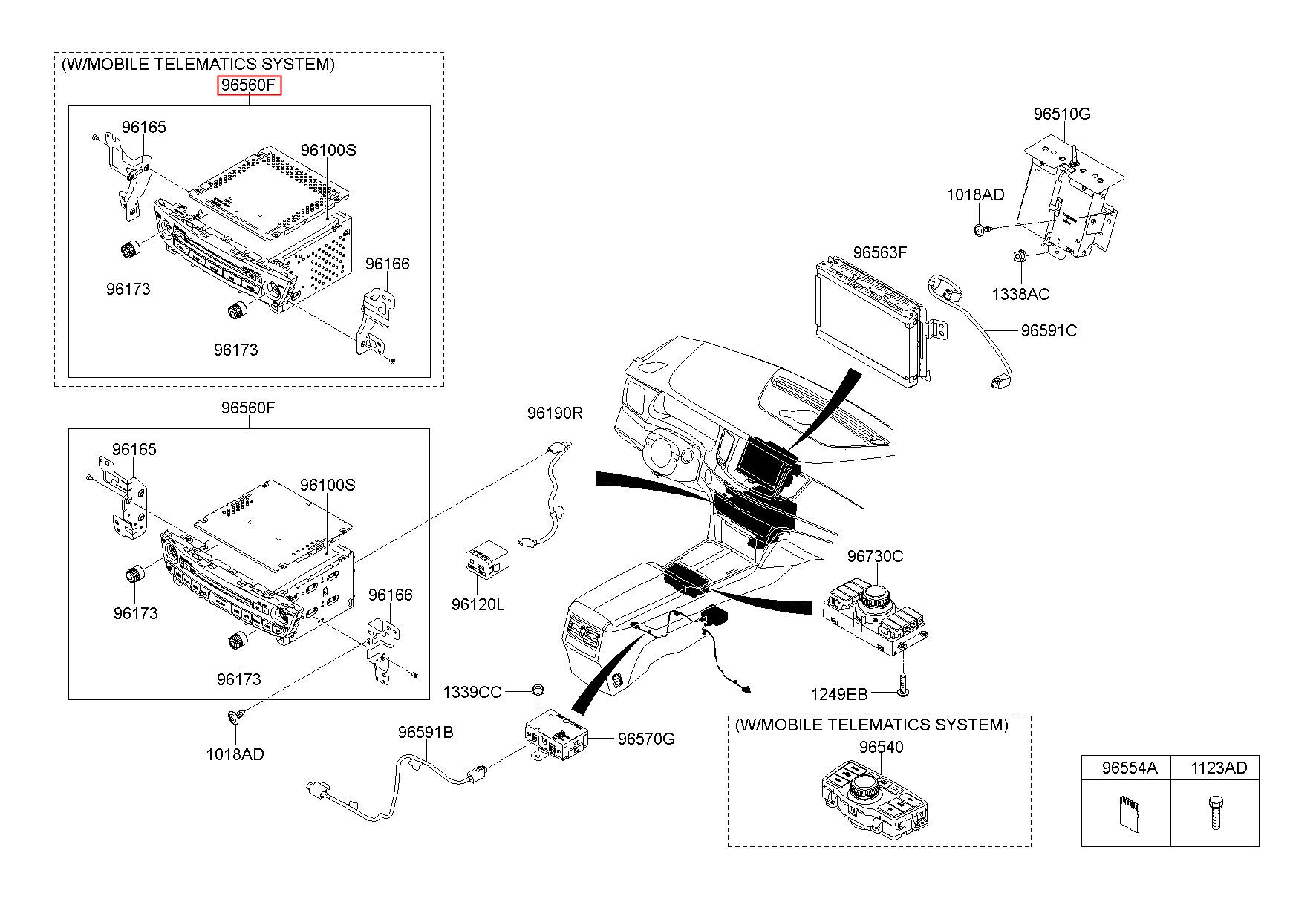 (W/MOBILE TELEMATICS SYSTEM)
96560F
96165
96100S
96173
96166
96173

96510G
1018AD
96563F
1338AC
96591C

96560F
96165
96100S
96173
96166
96173
1018AD

96190R
96120L
96730C
1249EB
1339CC
96591B
96570G

(W/MOBILE TELEMATICS SYSTEM)
96540

| 96554A | 1123AD |
|---|---|
| | |