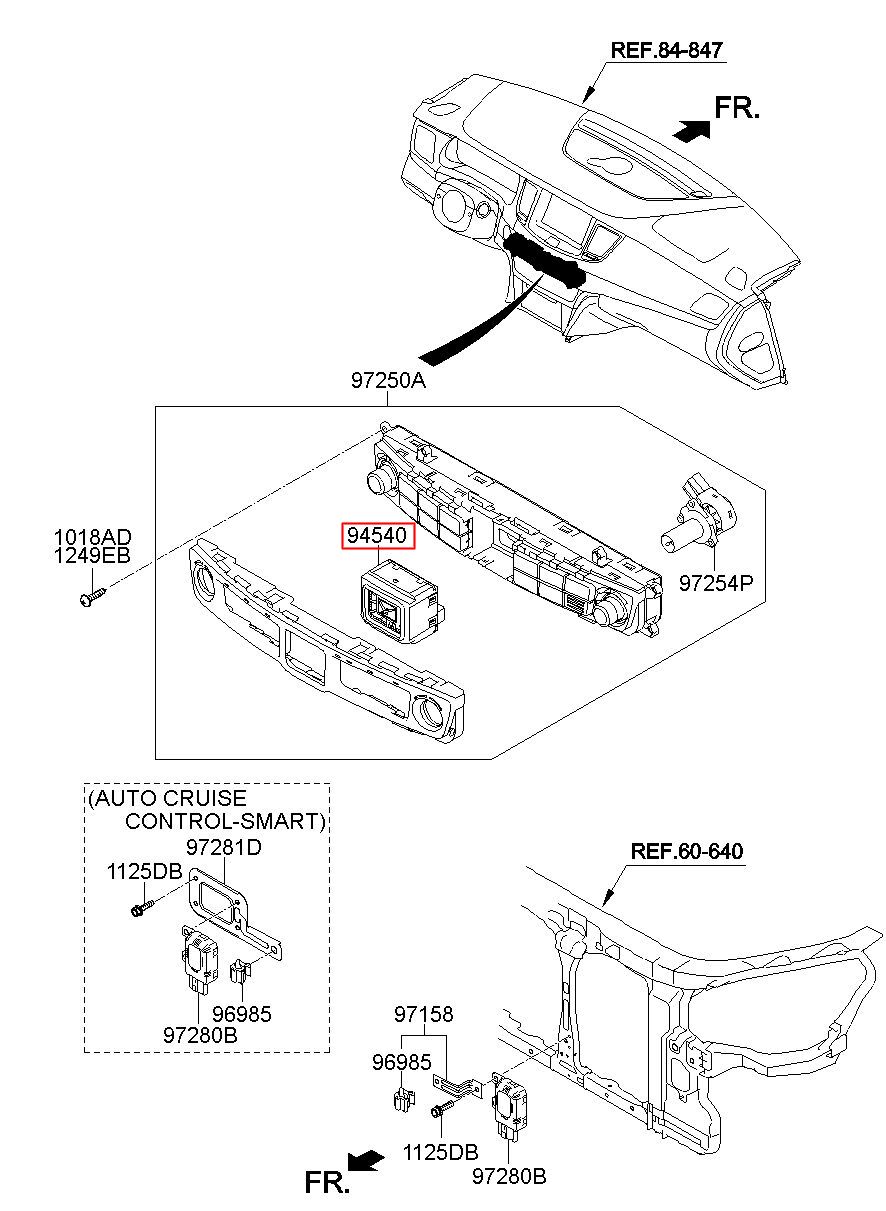 REF.84-847

FR.

97250A

1018AD
1249EB

94540

97254P

(AUTO CRUISE
CONTROL-SMART)

97281D

1125DB

96985

97280B

REF.60-640

97158

96985

1125DB

97280B

FR.