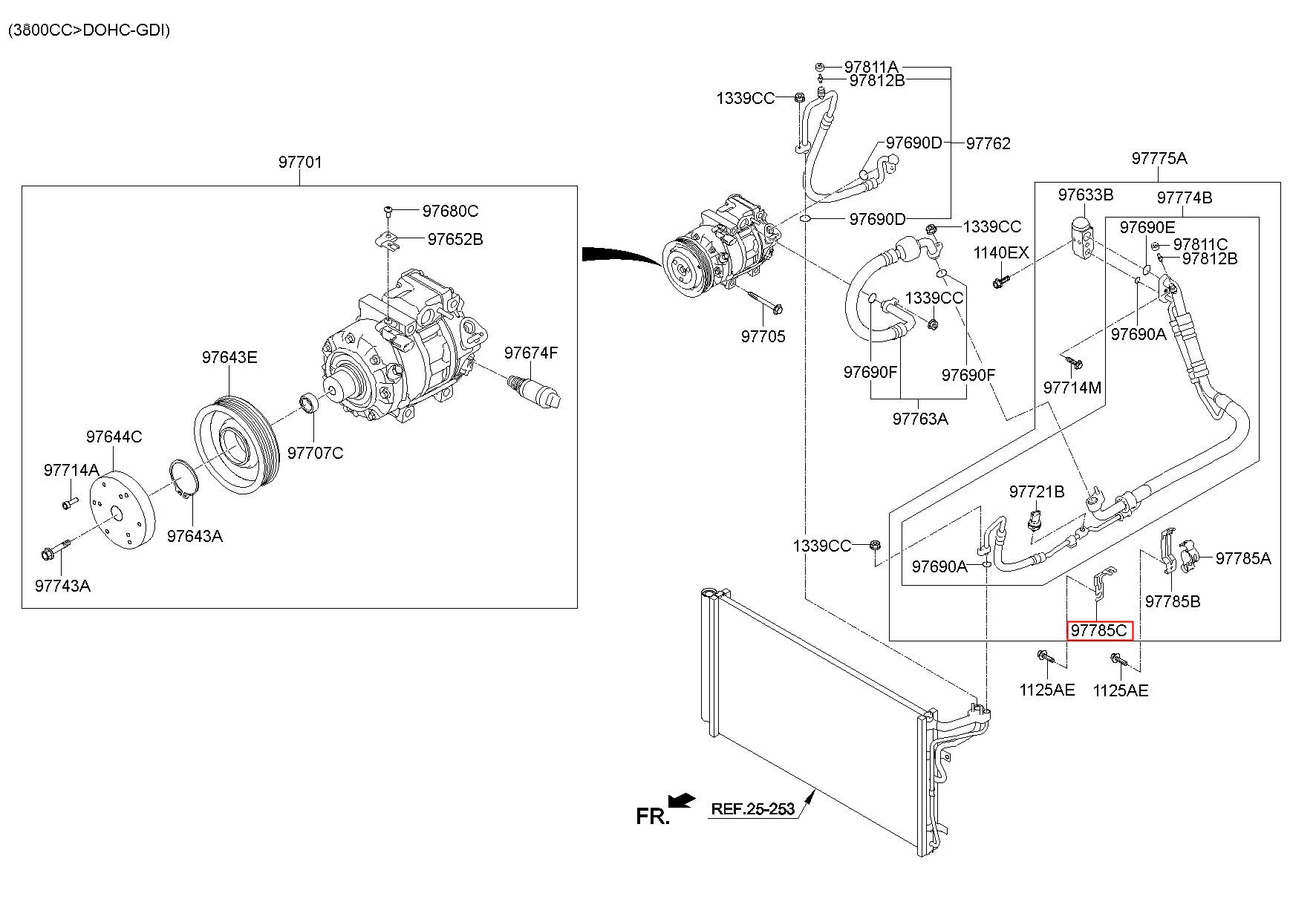 (3800CC>DOHC-GDI)

97701

97680C
97652B
97674F
97643E
97707C
97644C
97714A
97643A
97743A

97811A
97812B
1339CC
97690D
97762
97690D
1339CC
97705
1339CC
97690F
97690F
97763A

97775A
97633B
97774B
97690E
97811C
97812B
1140EX
97690A
97714M
97721B
1339CC
97690A
97785A
97785B
97785C
1125AE
1125AE

FR.
REF.25-253