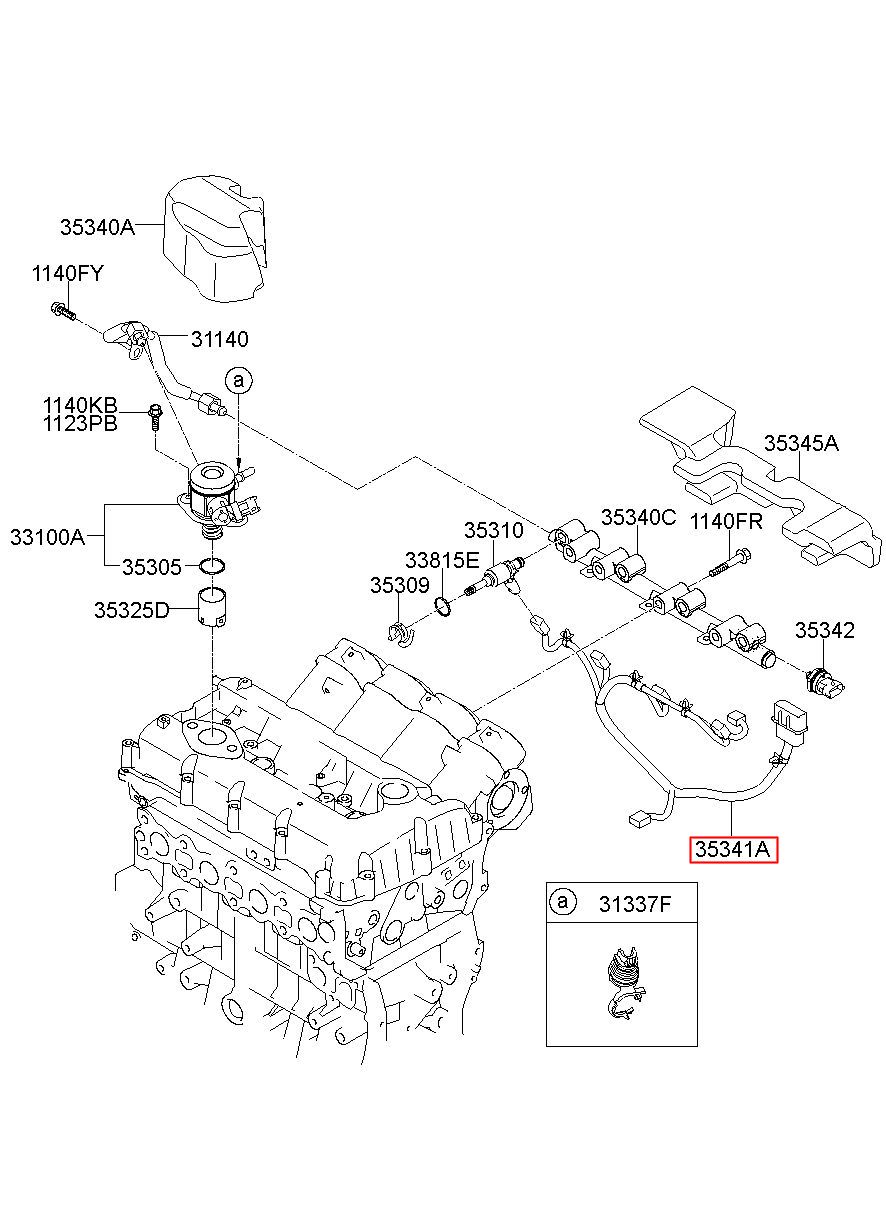 35340A

1140FY

31140

a

1140KB
1123PB

33100A

35305

35325D

35345A

35310

35340C

1140FR

33815E

35309

35342

35341A

a 31337F