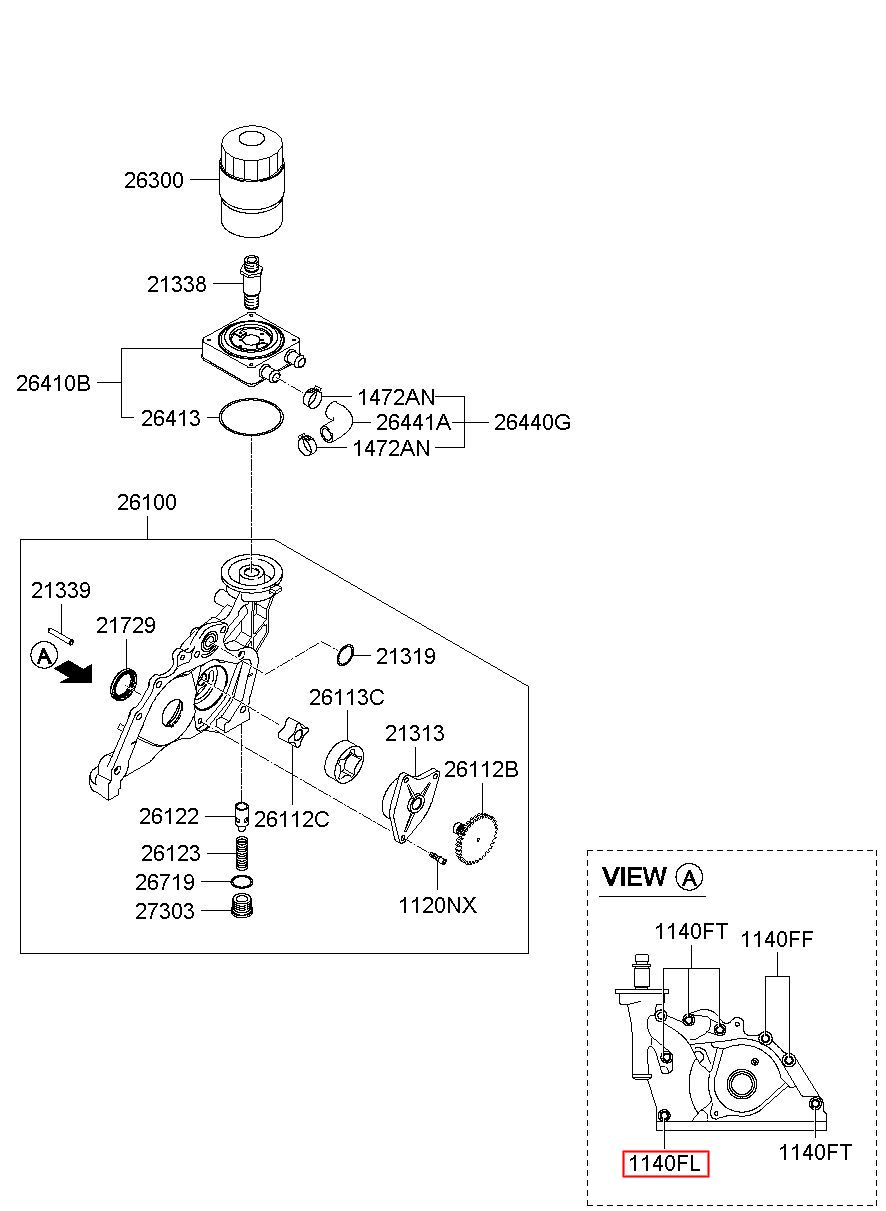 26300

21338

26410B

26413

1472AN

26441A

26440G

1472AN

26100

21339

21729

A

21319

26113C

21313

26112B

26122

26112C

26123

26719

27303

1120NX

VIEW A

1140FT

1140FF

1140FL

1140FT