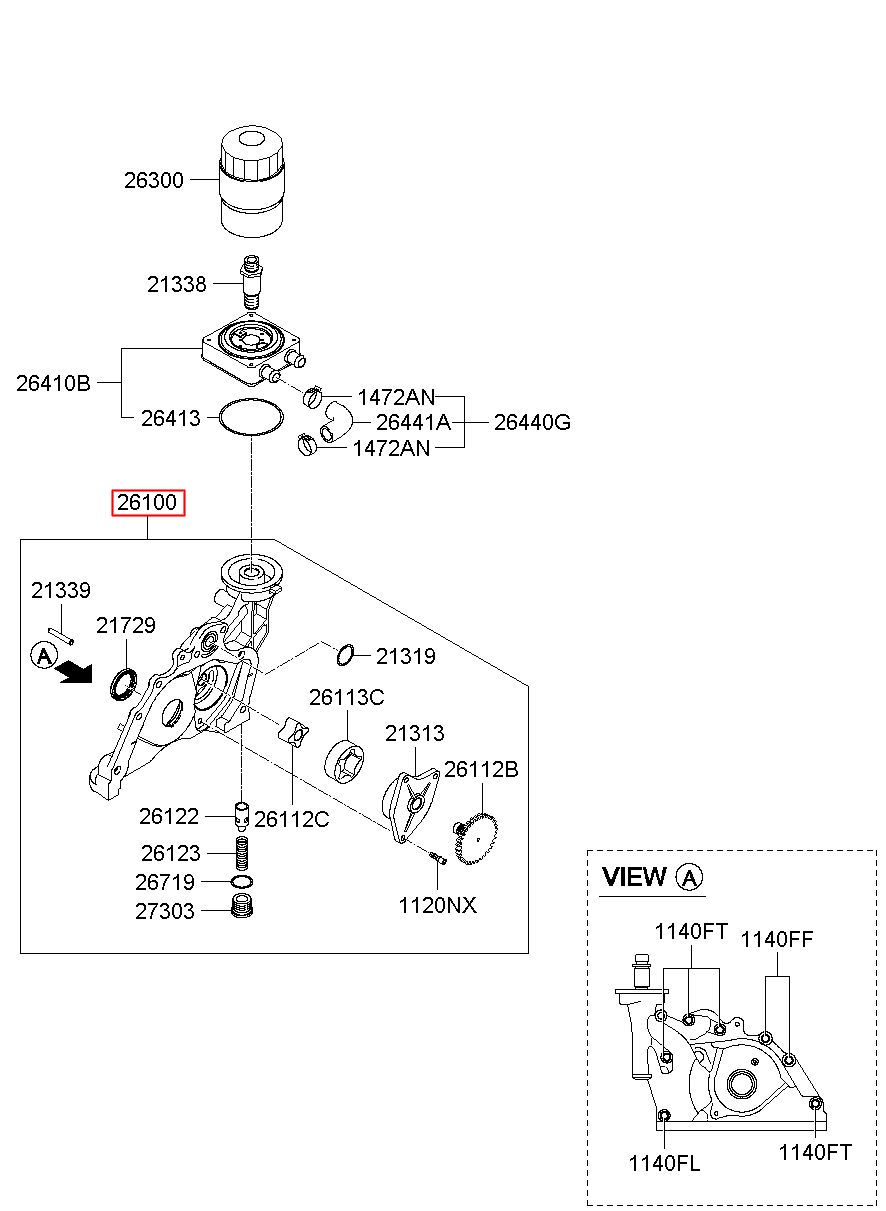 26300

21338

26410B

26413

1472AN

26441A

26440G

1472AN

26100

21339

21729

A

21319

26113C

21313

26112B

26122

26112C

26123

26719

27303

1120NX

VIEW A

1140FT

1140FF

1140FL

1140FT