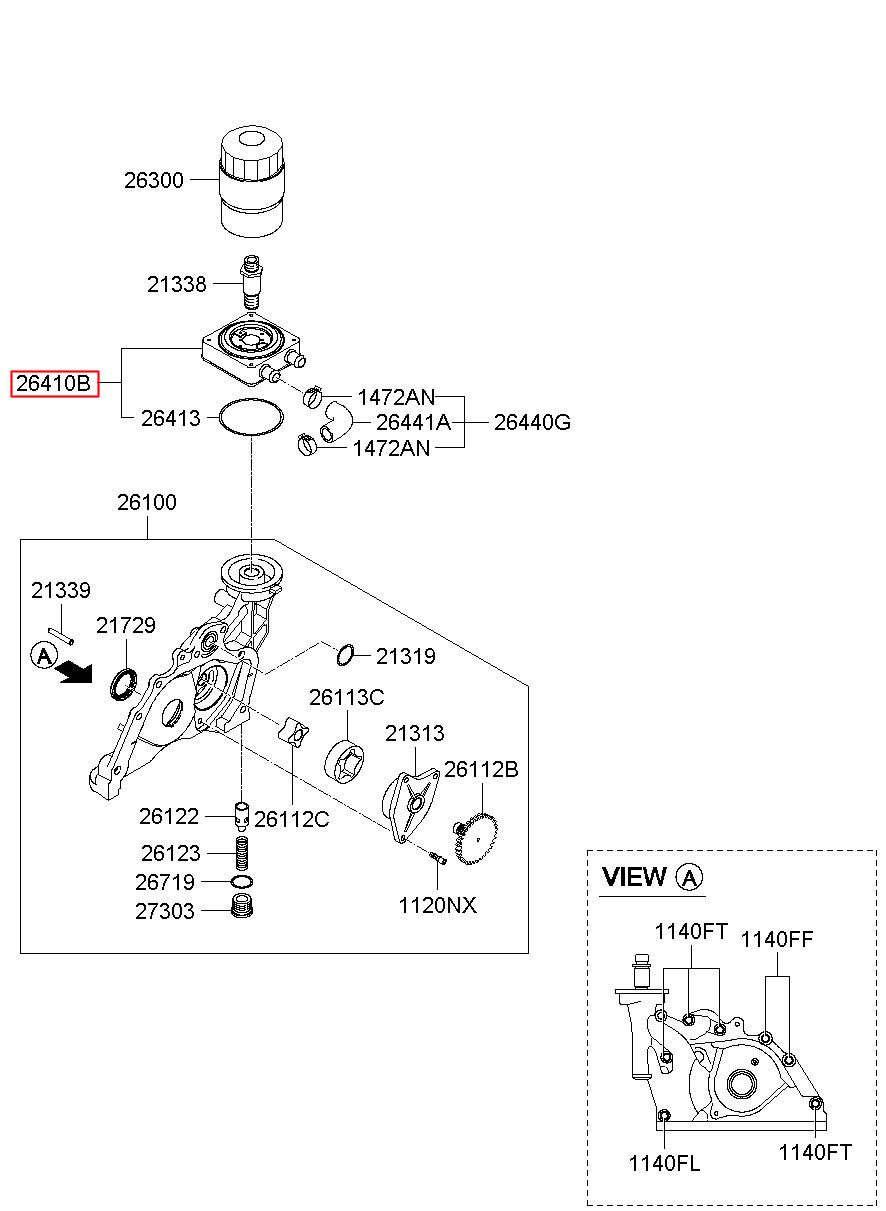 26300

21338

26410B

26413

1472AN

26441A

26440G

1472AN

26100

21339

21729

A

21319

26113C

21313

26112B

26122

26112C

26123

26719

27303

1120NX

VIEW A

1140FT

1140FF

1140FL

1140FT