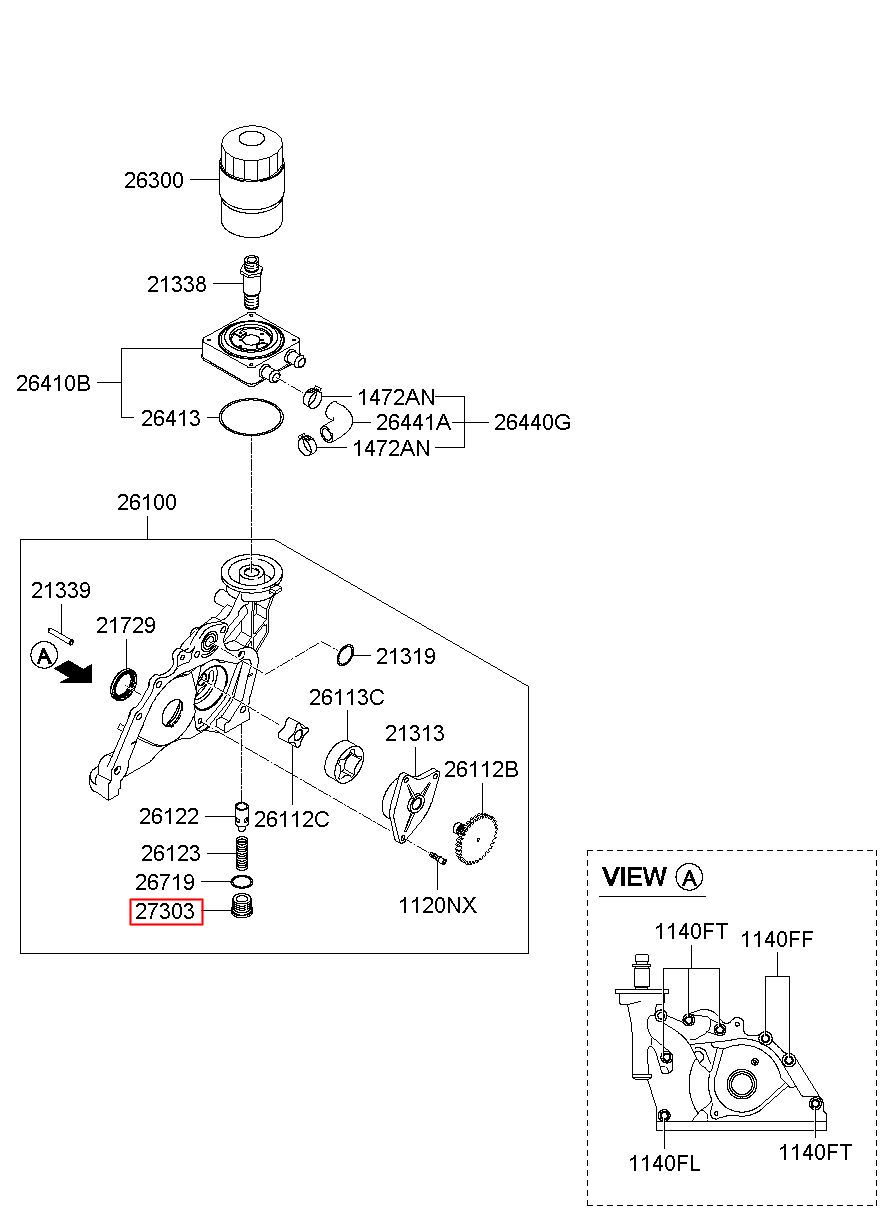 26300

21338

26410B

26413

1472AN

26441A

26440G

1472AN

26100

21339

21729

A

21319

26113C

21313

26112B

26122

26112C

26123

26719

27303

1120NX

VIEW A

1140FT

1140FF

1140FL

1140FT