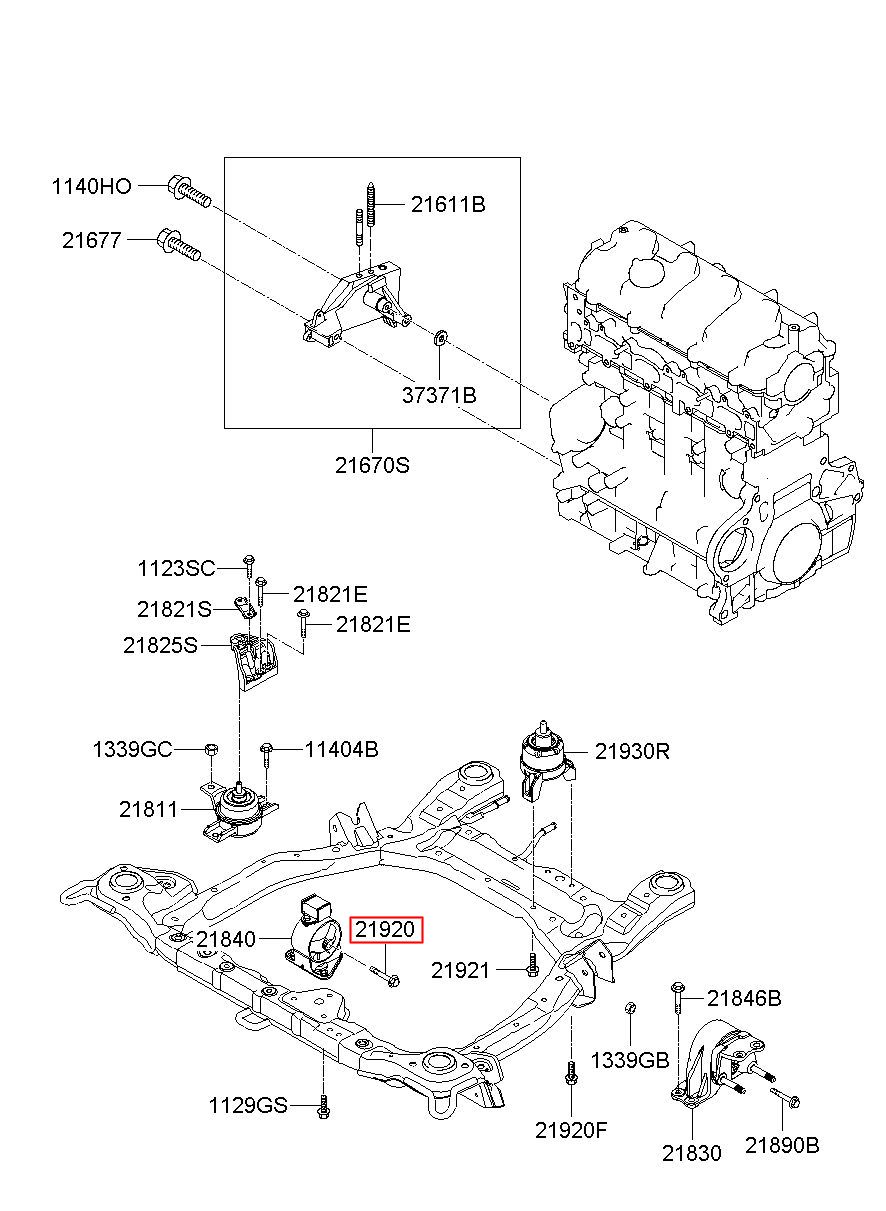 1140HO
21611B
21677
37371B
21670S
1123SC
21821E
21821S
21821E
21825S
1339GC
11404B
21930R
21811
21840
21920
21921
21846B
1339GB
1129GS
21920F
21830
21890B