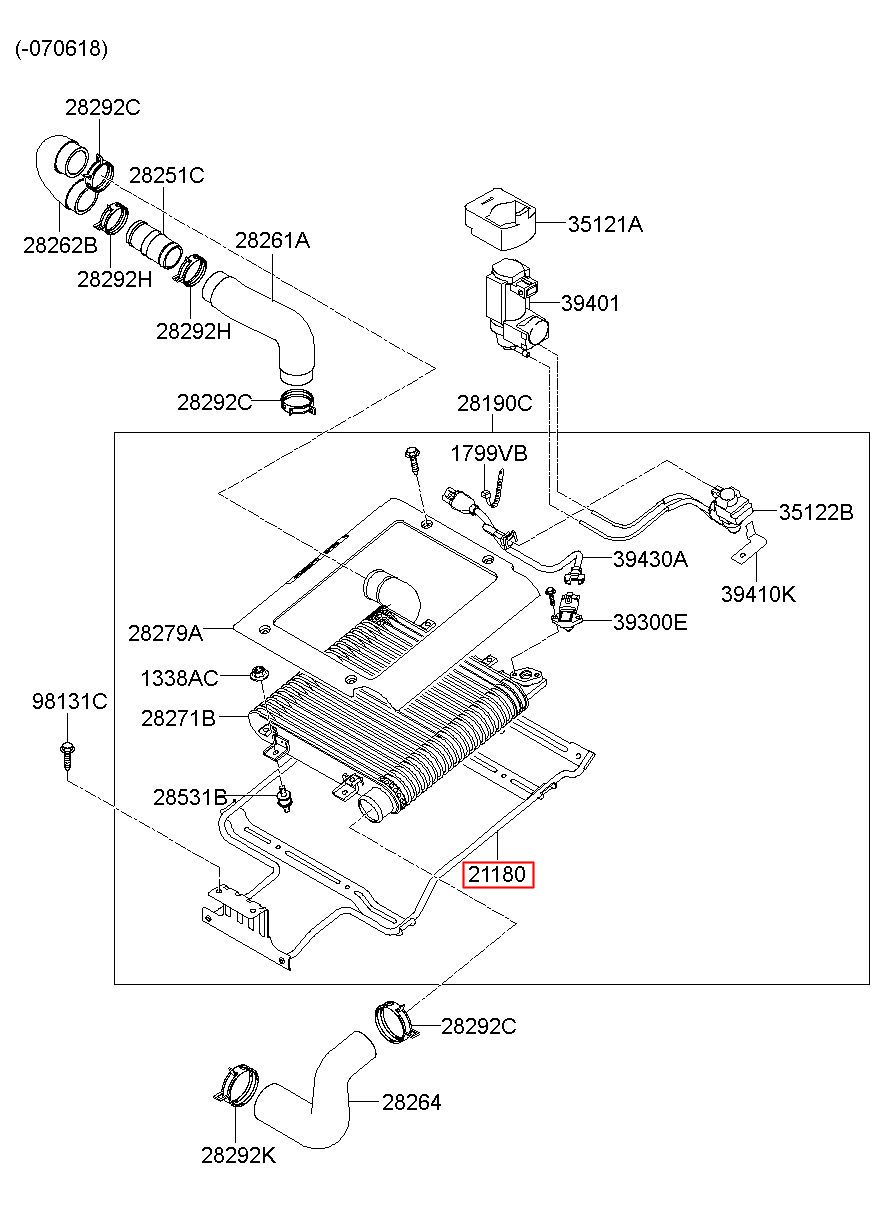 (-070618)

28292C
28251C
28262B
28292H
28261A
28292H
28292C
35121A
39401
28190C
1799VB
35122B
39430A
39410K
28279A
39300E
1338AC
98131C
28271B
28531B
21180
28292C
28264
28292K