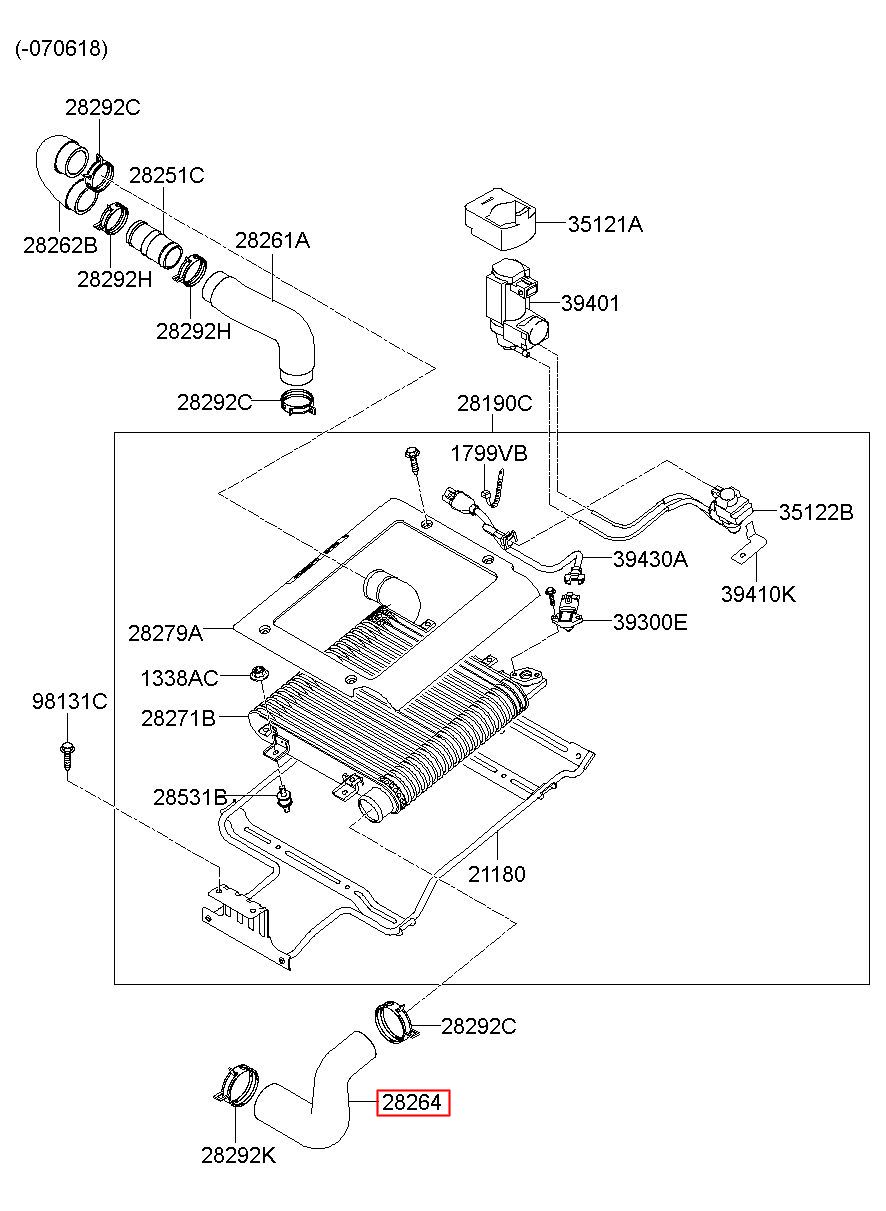 (-070618)

28292C
28251C
28262B
28292H
28261A
28292H
28292C
35121A
39401
28190C
1799VB
35122B
39430A
39410K
28279A
39300E
1338AC
98131C
28271B
28531B
21180
28292C
28264
28292K