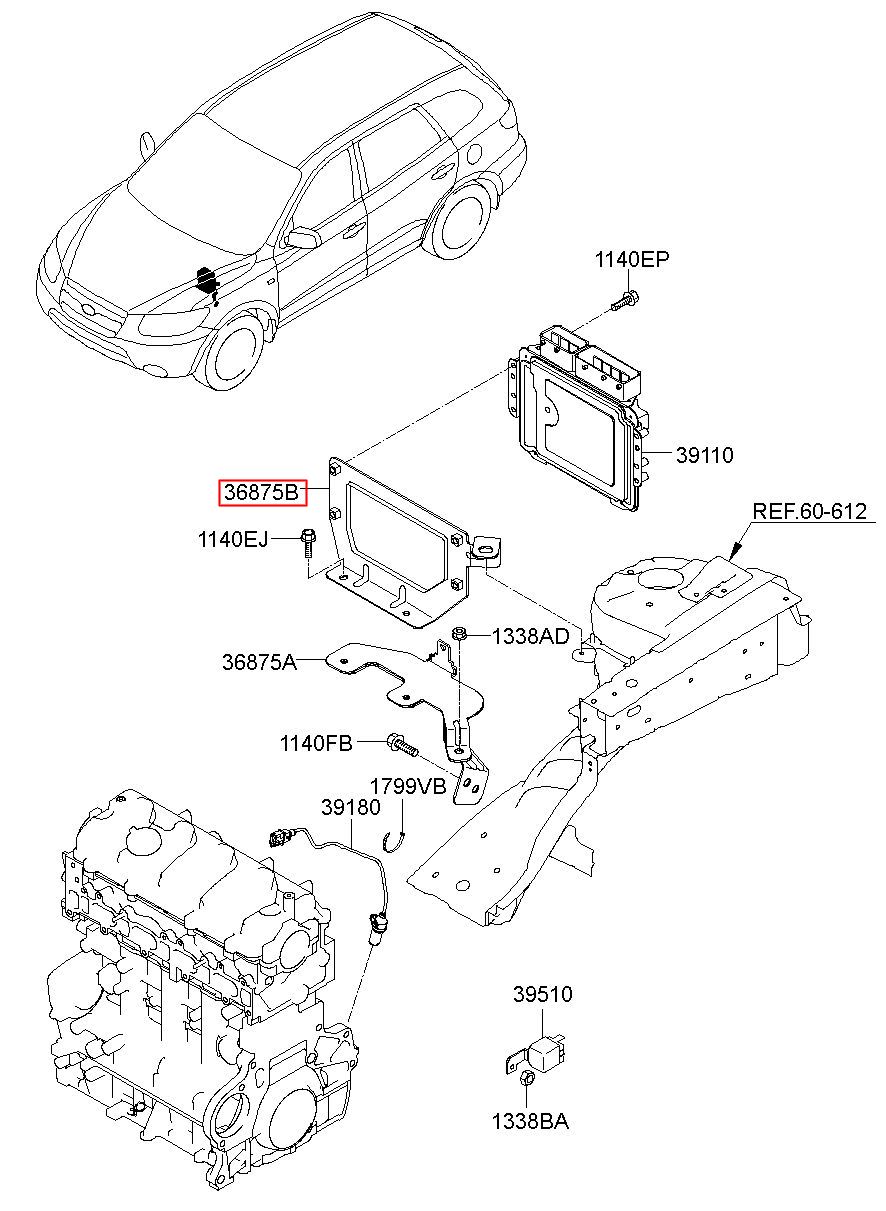 1140EP

39110

36875B

REF.60-612

1140EJ

1338AD

36875A

1140FB

1799VB

39180

39510

1338BA