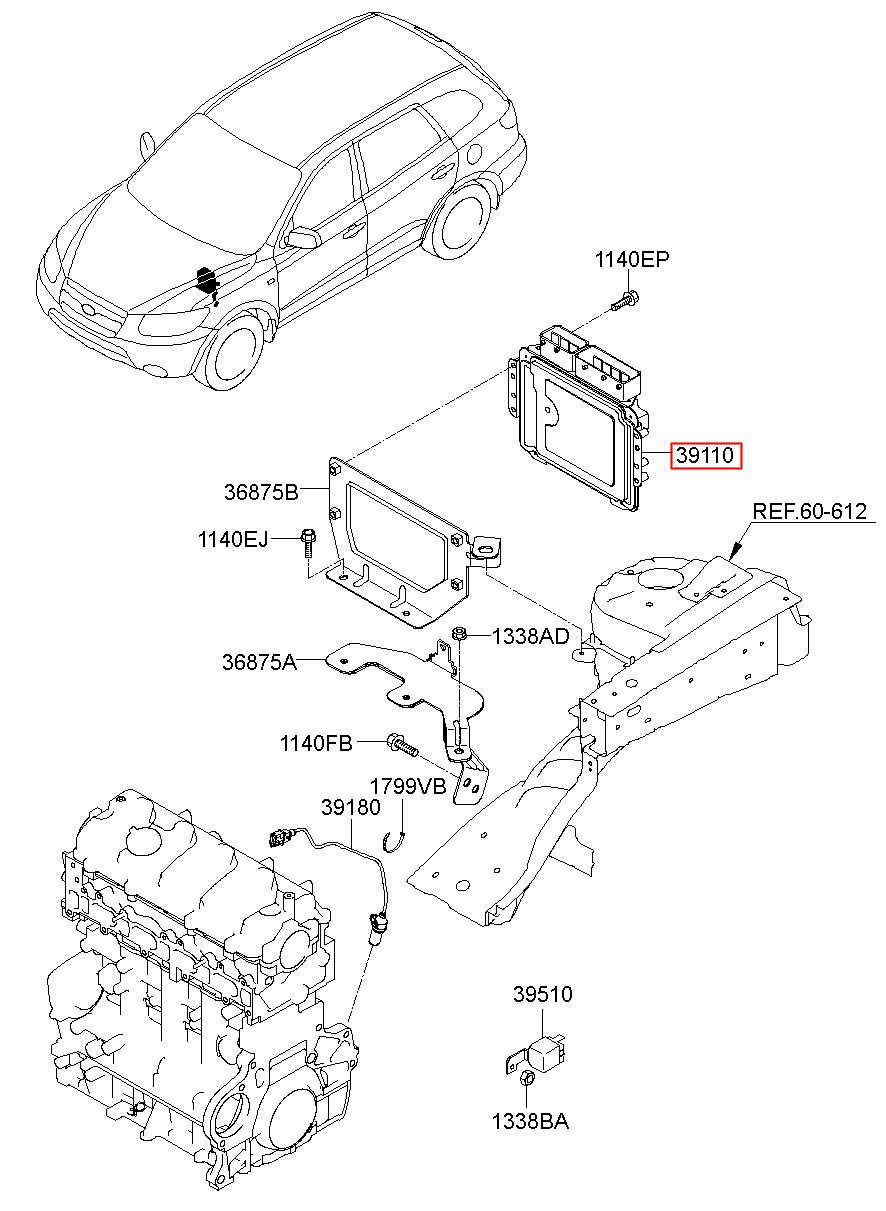 1140EP

39110

36875B

REF.60-612

1140EJ

1338AD

36875A

1140FB

1799VB

39180

39510

1338BA