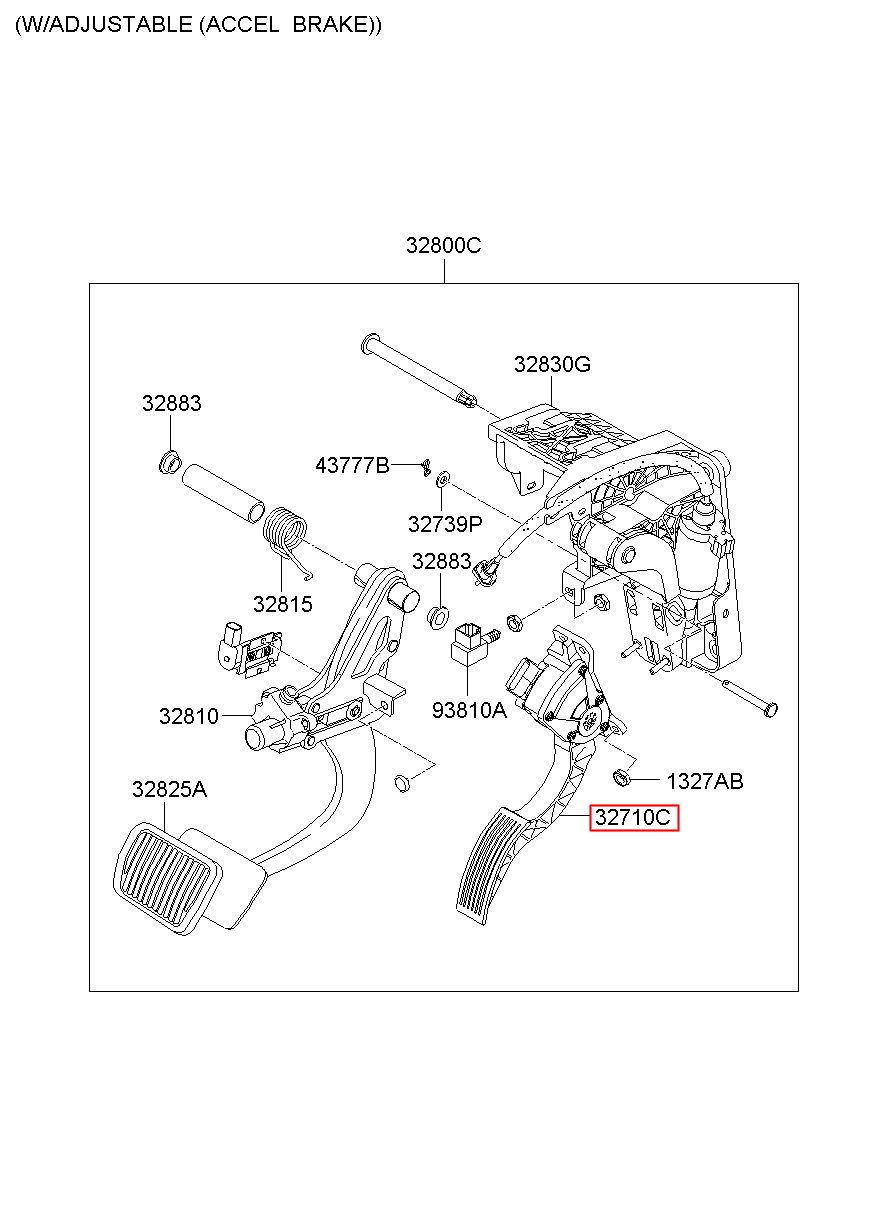 (W/ADJUSTABLE (ACCEL BRAKE))

32800C

32830G

32883

43777B

32739P

32883

32815

93810A

32810

1327AB

32825A

32710C